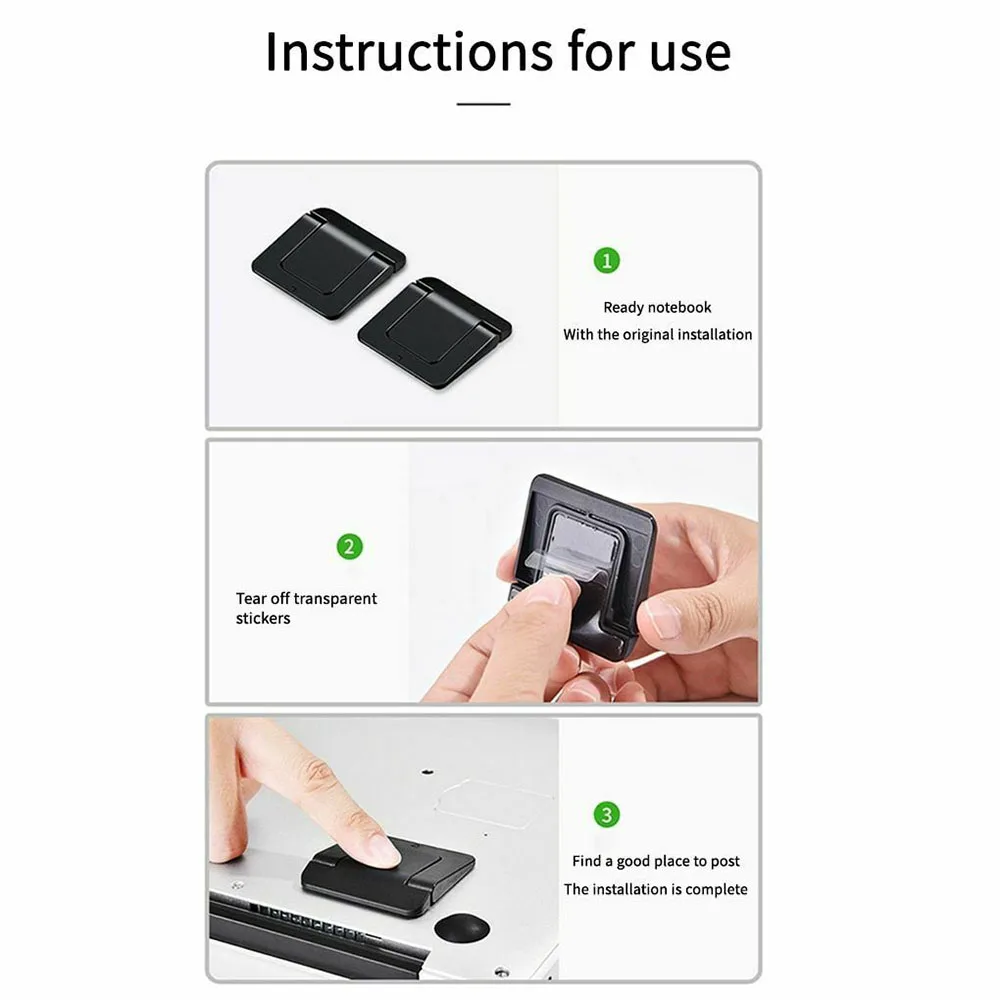 Instructions for use

1

Ready notebook
With the original installation

2

Tear off transparent stickers

3

Find a good place to post
The installation is complete