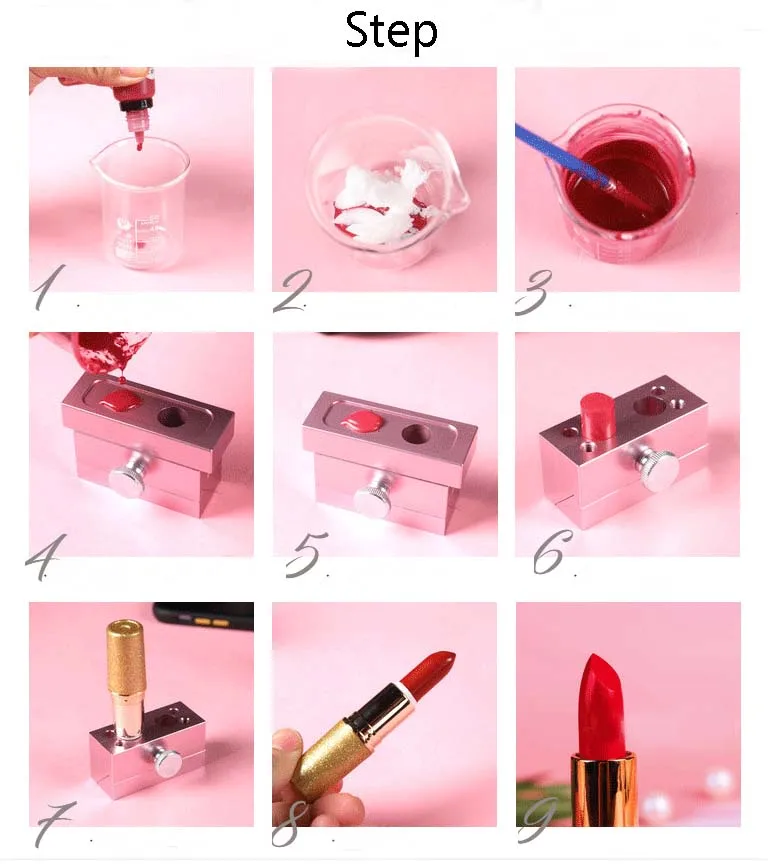 Step

1.

2.

3.

4.

5.

6.

7.

8.

9.