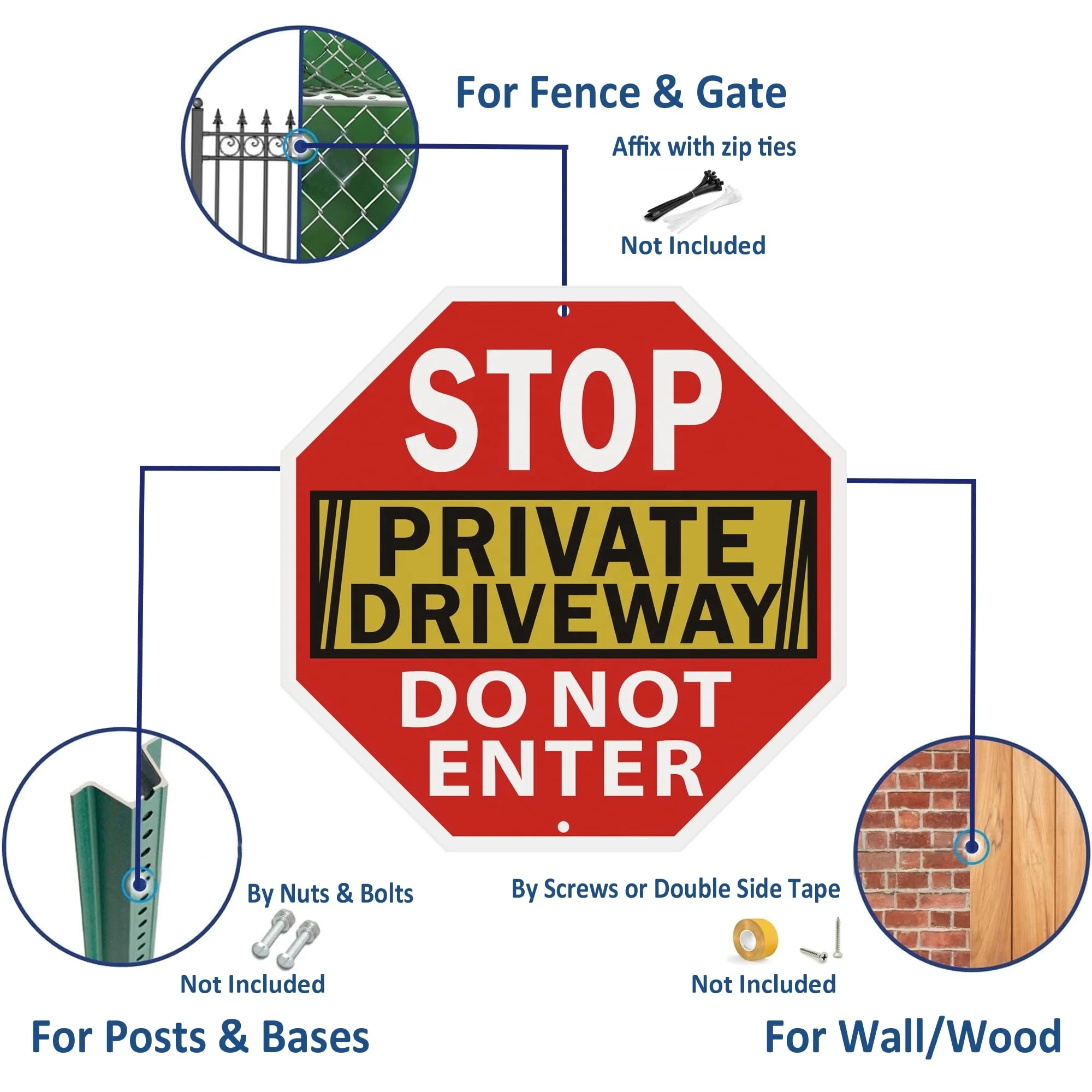 For Fence & Gate

Affix with zip ties

Not Included

STOP

PRIVATE DRIVEWAY

DO NOT ENTER

By Nuts & Bolts

Not Included

For Posts & Bases

By Screws or Double Side Tape

Not Included

For Wall/Wood