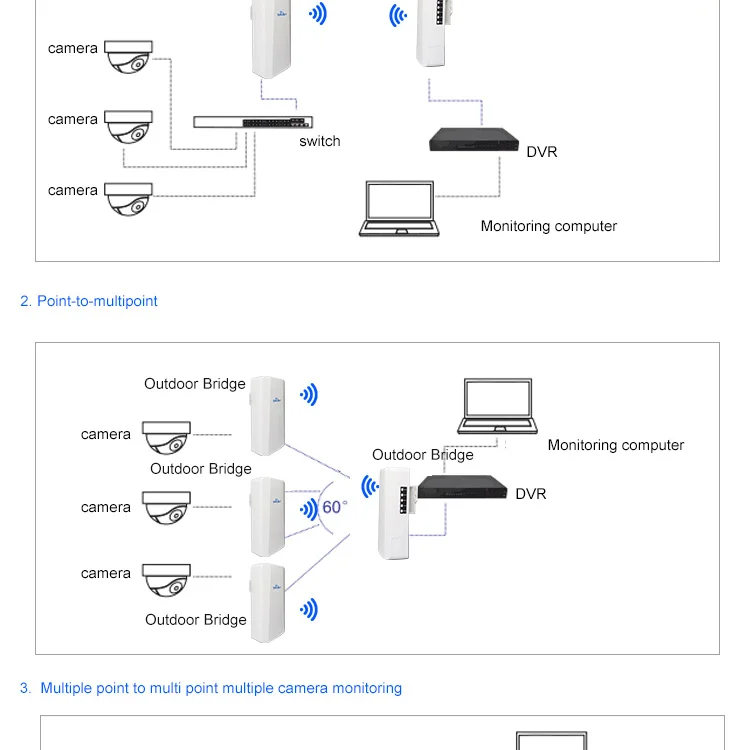 camera

camera

camera

switch

DVR

Monitoring computer

2. Point-to-multipoint

Outdoor Bridge

camera

Outdoor Bridge

camera

camera

Outdoor Bridge

60°

Outdoor Bridge

Monitoring computer

DVR

3. Multiple point to multi point multiple camera monitoring