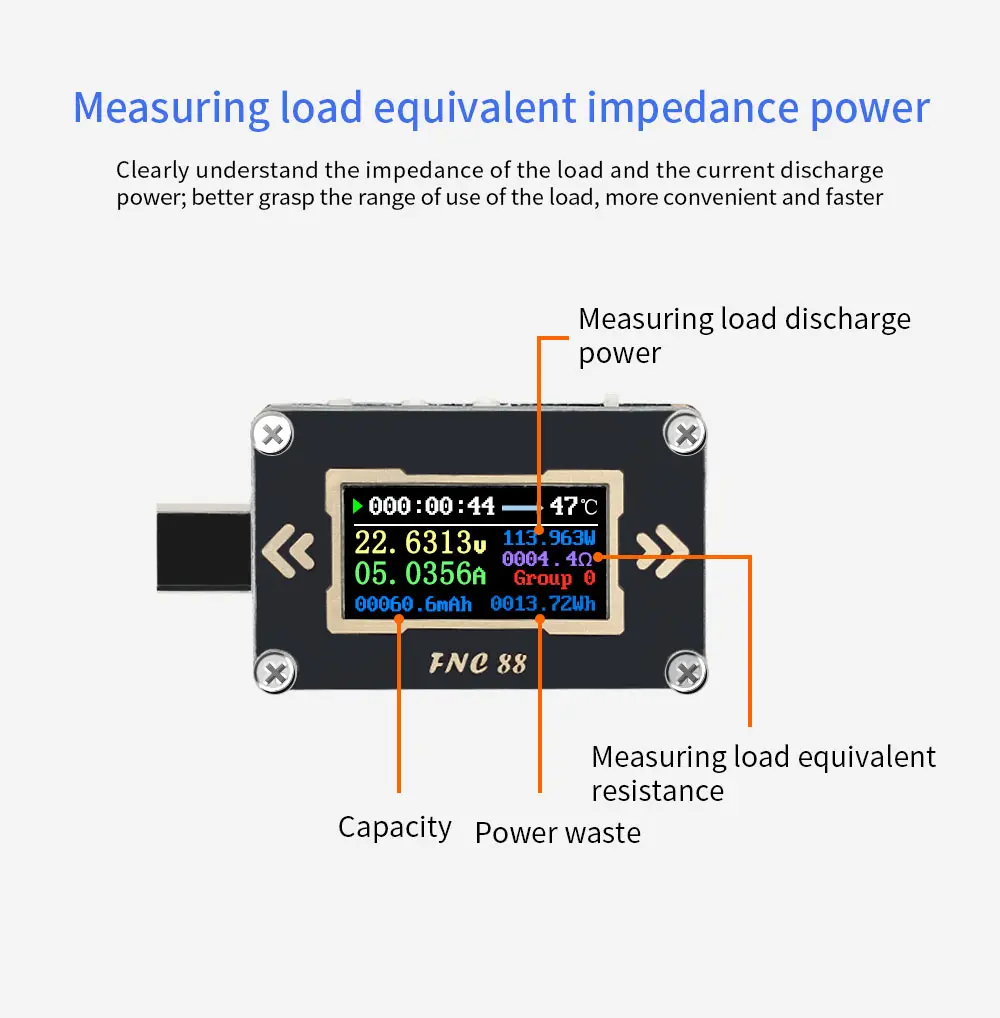 Measuring load equivalent impedance power

Clearly understand the impedance of the load and the current discharge power; better grasp the range of use of the load, more convenient and faster

Measuring load discharge power

000:00:44 47℃
22.6313v 113.963W
0004.4Ω
05.0356A Group 0
00060.6mAh 0013.72Wh

FNC 88

Measuring load equivalent resistance

Capacity

Power waste