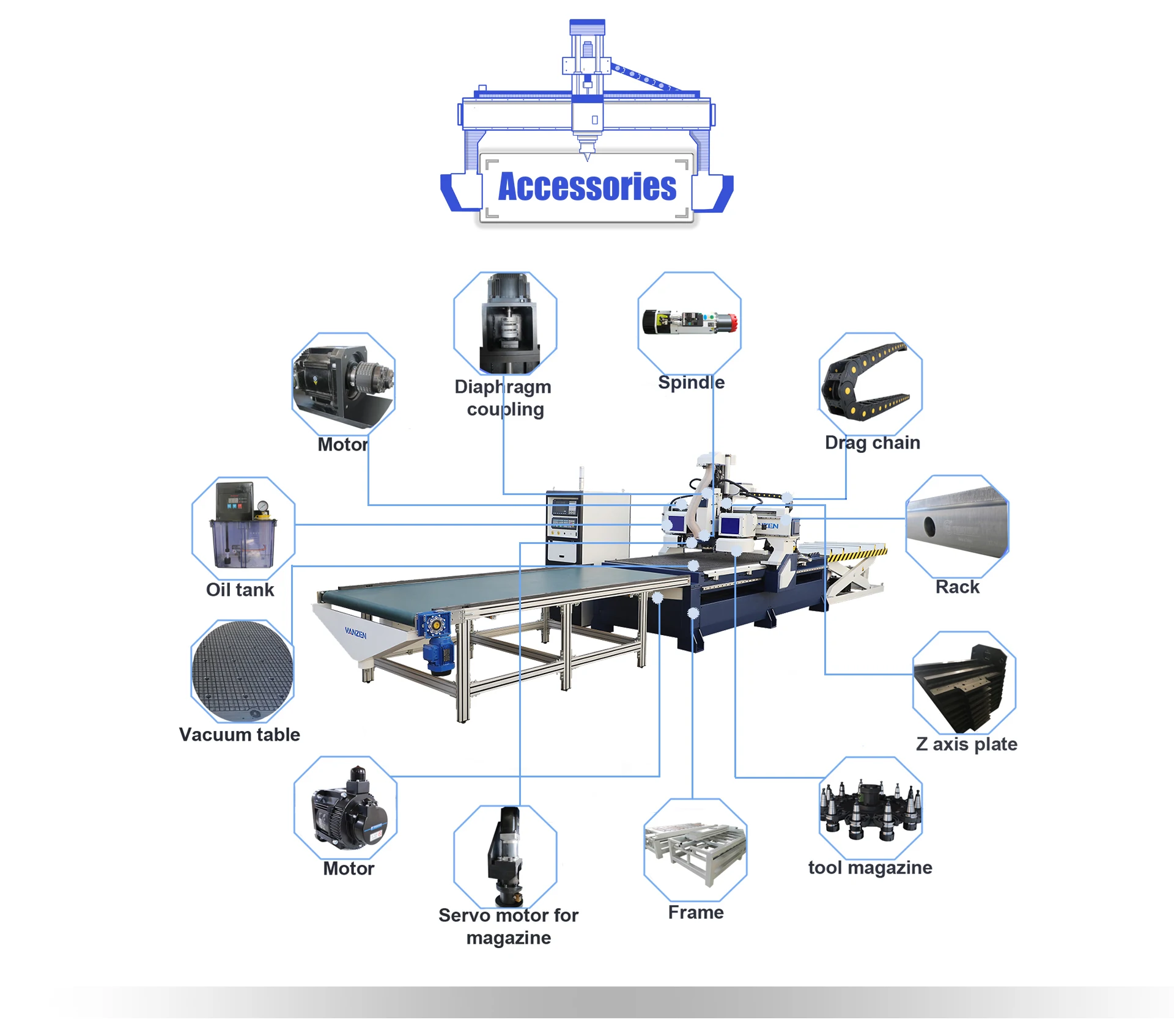 Accessories

Diaphragm coupling

Spindle

Motor

Drag chain

Oil tank

Rack

VANZEN

Vacuum table

Z axis plate

Motor

Servo motor for magazine

Frame

tool magazine