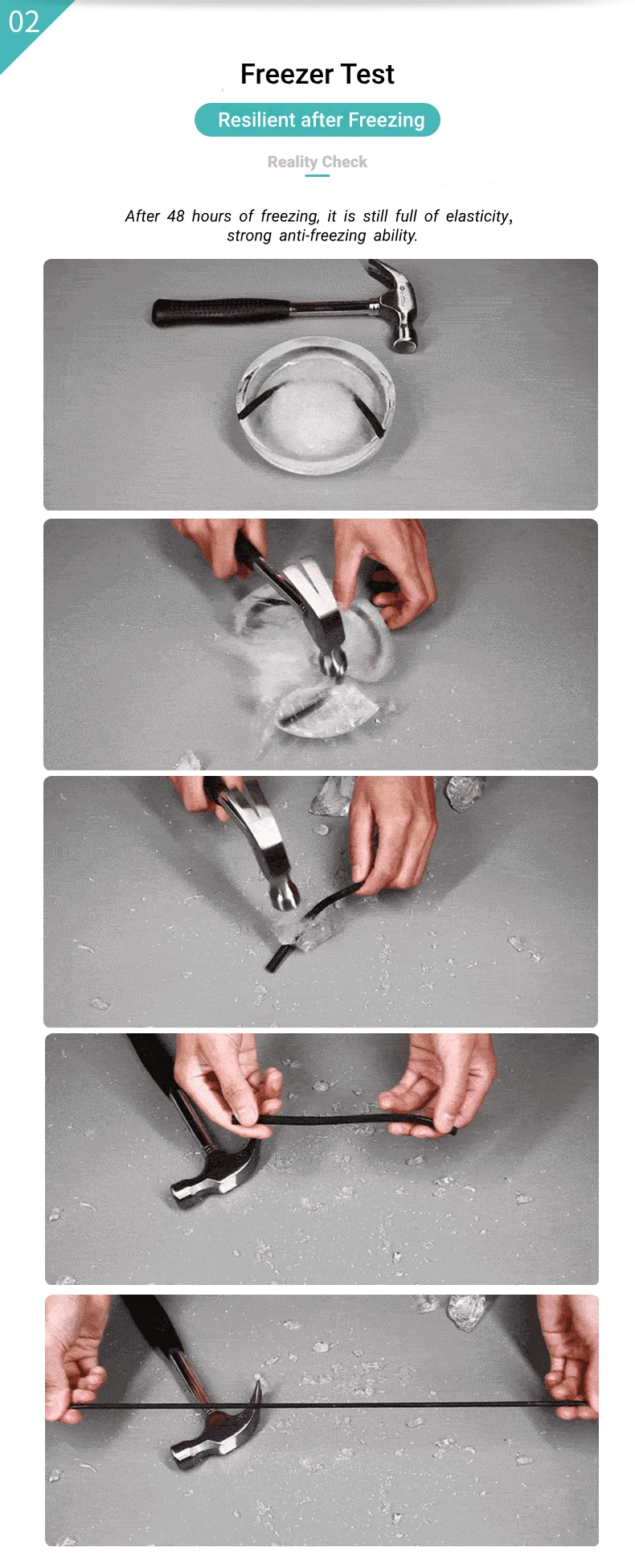 02

Freezer Test

Resilient after Freezing

Reality Check

After 48 hours of freezing, it is still full of elasticity, strong anti-freezing ability.