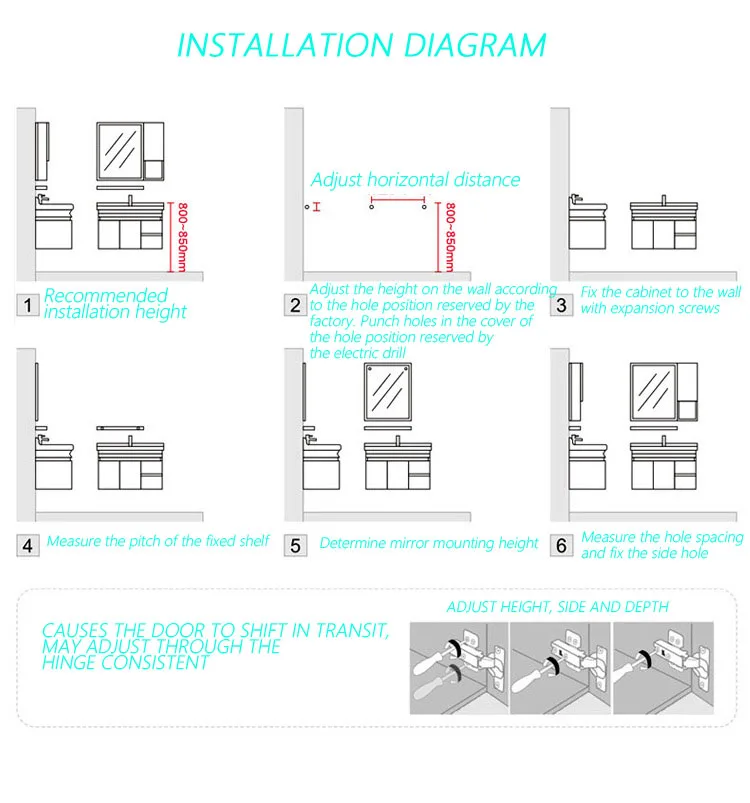 INSTALLATION DIAGRAM

800~850mm

1 Recommended installation height

Adjust horizontal distance

800~850mm

2 Adjust the height on the wall according to the hole position reserved by the factory. Punch holes in the cover of the hole position reserved by the electric drill

3 Fix the cabinet to the wall with expansion screws

4 Measure the pitch of the fixed shelf

5 Determine mirror mounting height

6 Measure the hole spacing and fix the side hole

CAUSES THE DOOR TO SHIFT IN TRANSIT, MAY ADJUST THROUGH THE HINGE CONSISTENT

ADJUST HEIGHT, SIDE AND DEPTH