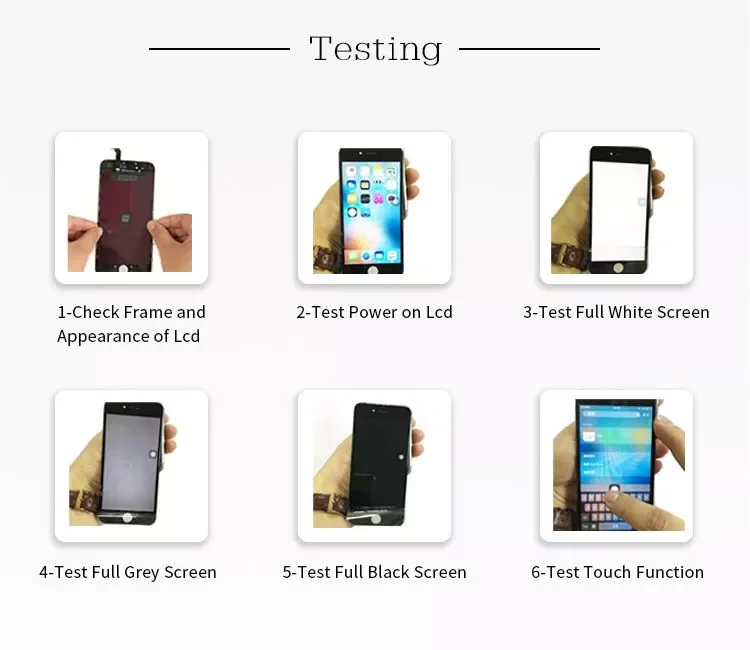 Testing

1-Check Frame and Appearance of Lcd

2-Test Power on Lcd

3-Test Full White Screen

4-Test Full Grey Screen

5-Test Full Black Screen

6-Test Touch Function