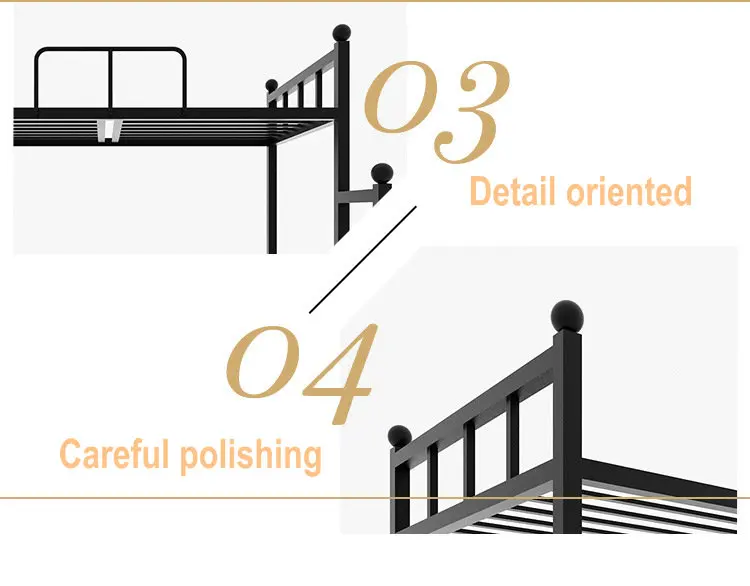 03

Detail oriented

04

Careful polishing