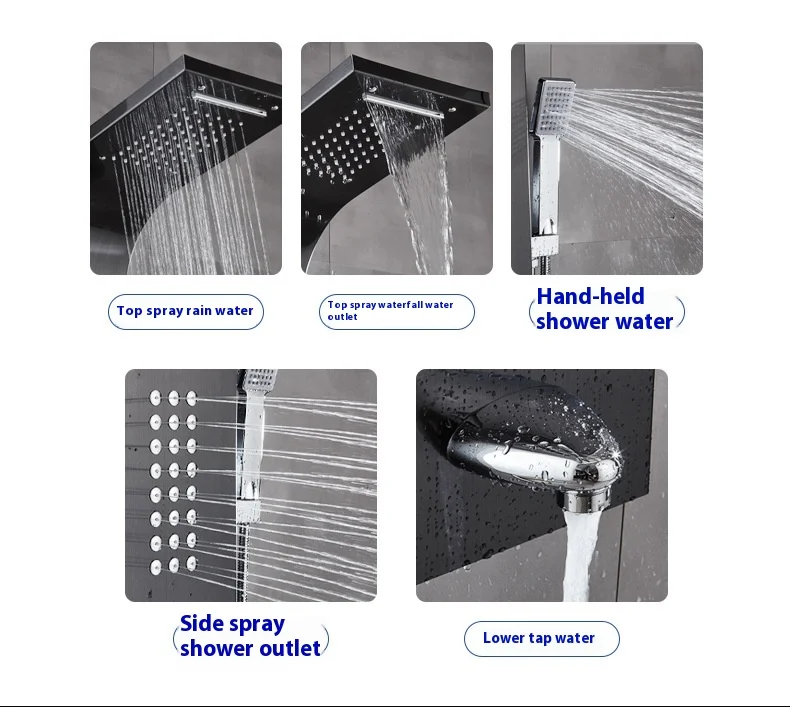 Top spray rain water

Top spray waterfall water outlet

Hand-held shower water

Side spray shower outlet

Lower tap water