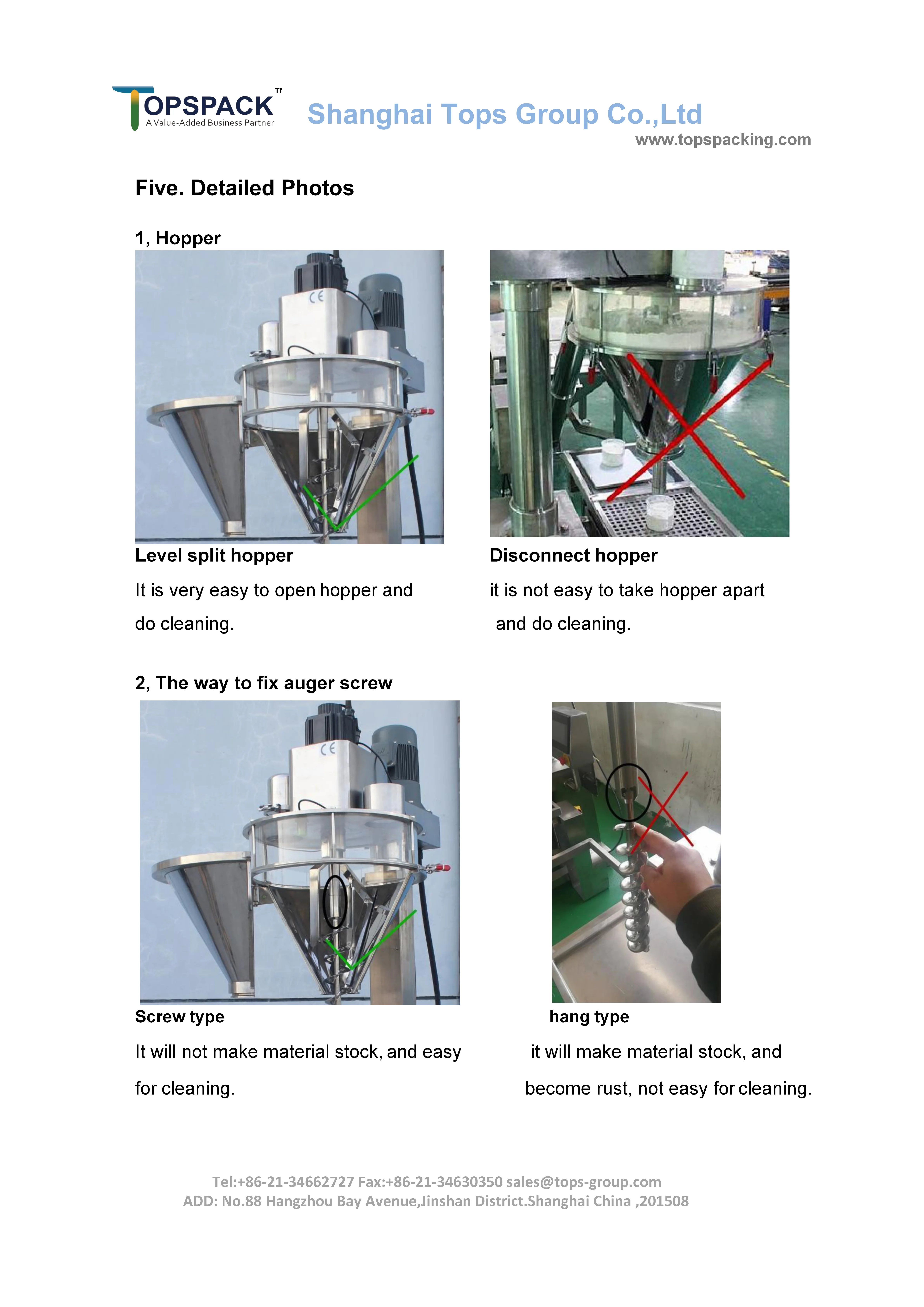 TOPSPACK™
A Value-Added Business Partner

Shanghai Tops Group Co.,Ltd
www.topspacking.com

Five. Detailed Photos

1, Hopper

CE

Level split hopper
It is very easy to open hopper and do cleaning.

Disconnect hopper
it is not easy to take hopper apart and do cleaning.

2, The way to fix auger screw

CE

Screw type
It will not make material stock, and easy for cleaning.

hang type
it will make material stock, and become rust, not easy for cleaning.

Tel:+86-21-34662727 Fax:+86-21-34630350 sales@tops-group.com
ADD: No.88 Hangzhou Bay Avenue,Jinshan District.Shanghai China ,201508