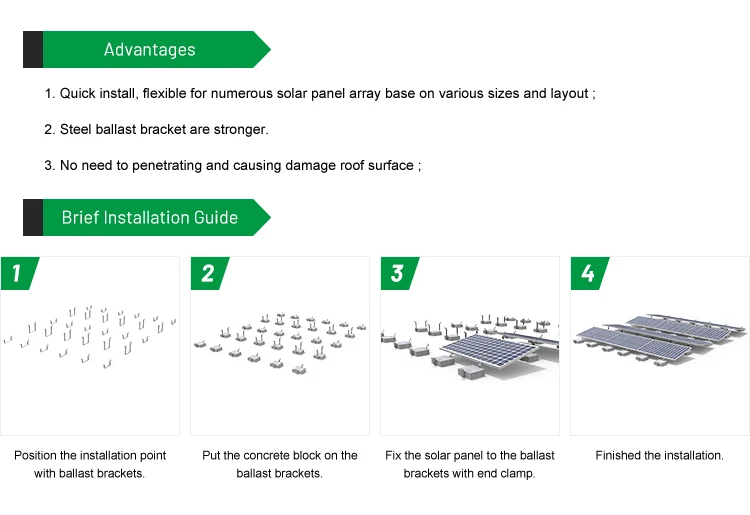 Advantages

1. Quick install, flexible for numerous solar panel array base on various sizes and layout ;

2. Steel ballast bracket are stronger.

3. No need to penetrating and causing damage roof surface ;

Brief Installation Guide

1

Position the installation point with ballast brackets.

2

Put the concrete block on the ballast brackets.

3

Fix the solar panel to the ballast brackets with end clamp.

4

Finished the installation.