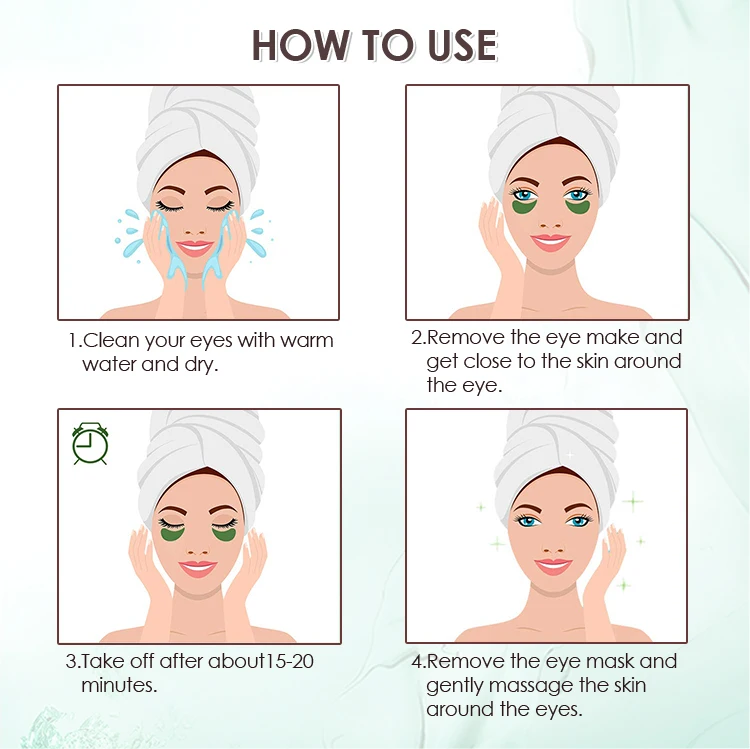 HOW TO USE

1.Clean your eyes with warm water and dry.

2.Remove the eye make and get close to the skin around the eye.

3.Take off after about15-20 minutes.

4.Remove the eye mask and gently massage the skin around the eyes.