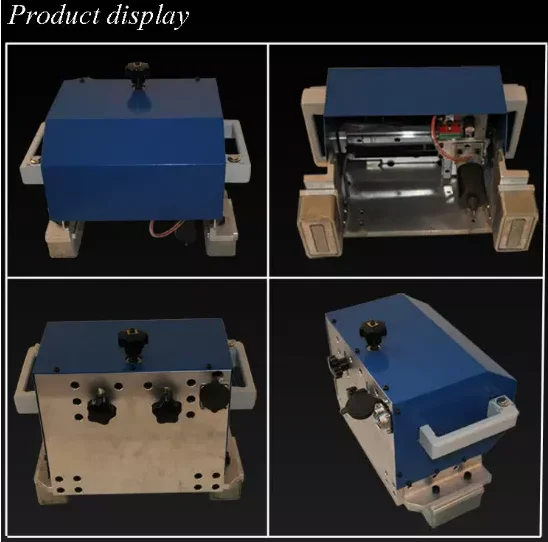 Product display