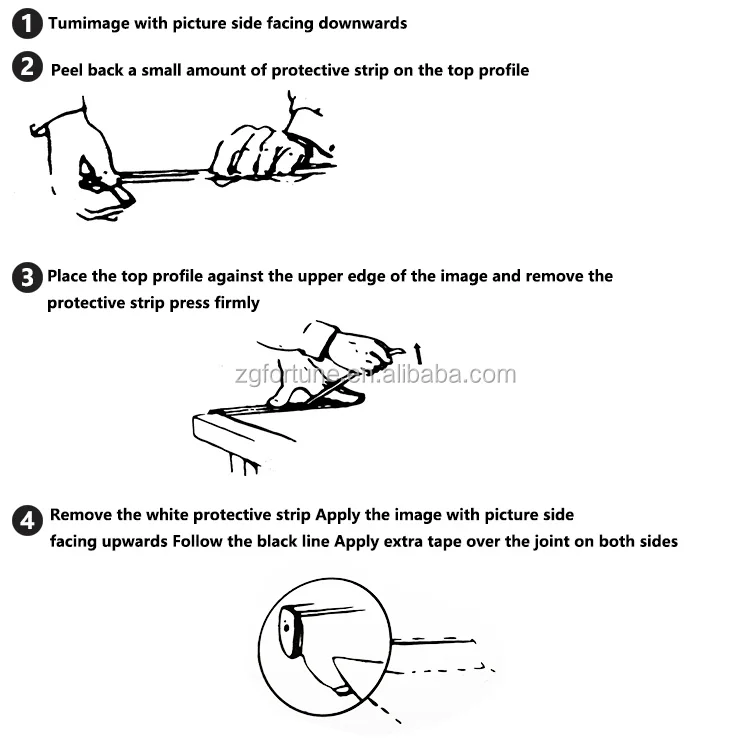 1 Tumimage with picture side facing downwards

2 Peel back a small amount of protective strip on the top profile

3 Place the top profile against the upper edge of the image and remove the protective strip press firmly

zgfortune.en.alibaba.com

4 Remove the white protective strip Apply the image with picture side facing upwards Follow the black line Apply extra tape over the joint on both sides