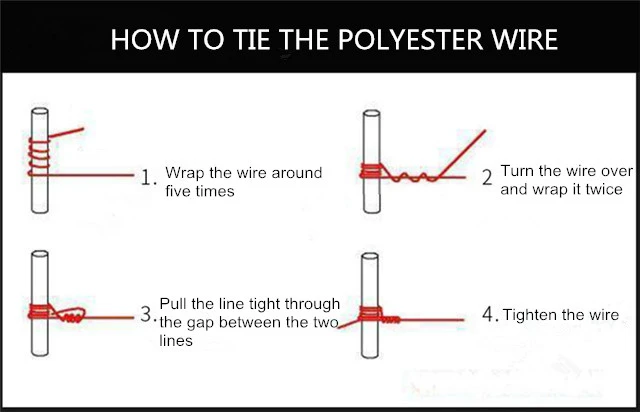 HOW TO TIE THE POLYESTER WIRE

1. Wrap the wire around five times

2 Turn the wire over and wrap it twice

3. Pull the line tight through the gap between the two lines

4. Tighten the wire