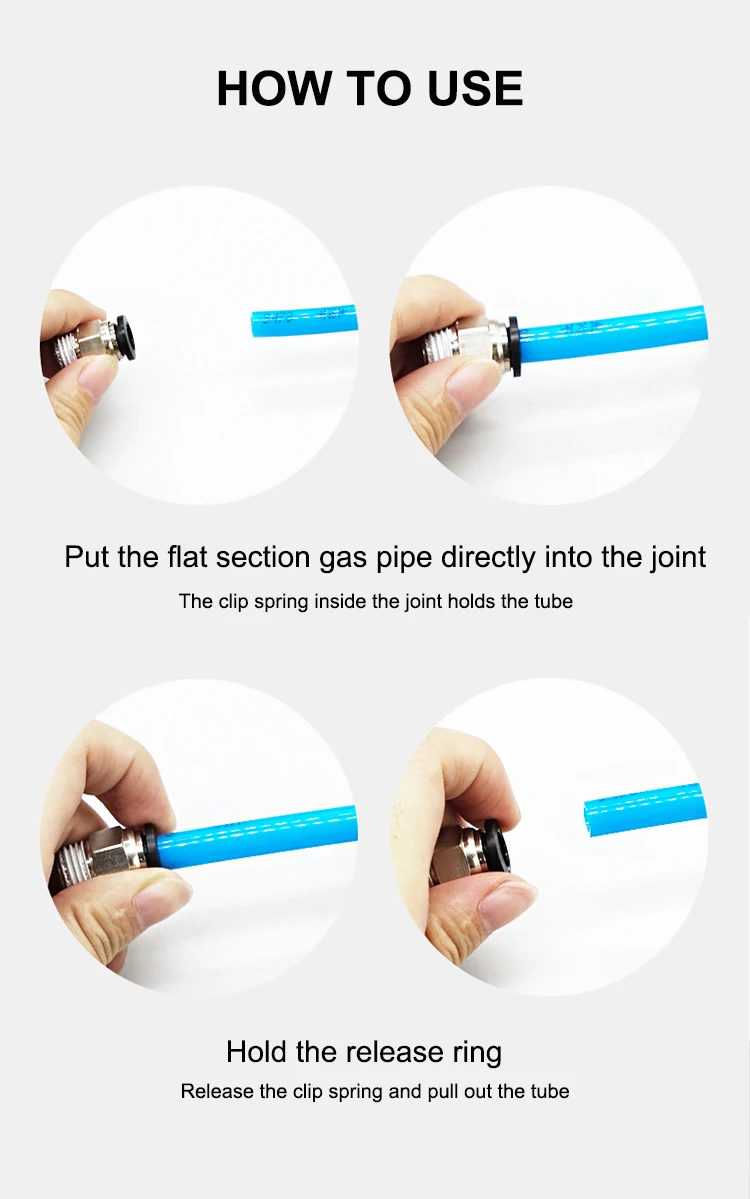 HOW TO USE

Put the flat section gas pipe directly into the joint

The clip spring inside the joint holds the tube

Hold the release ring

Release the clip spring and pull out the tube