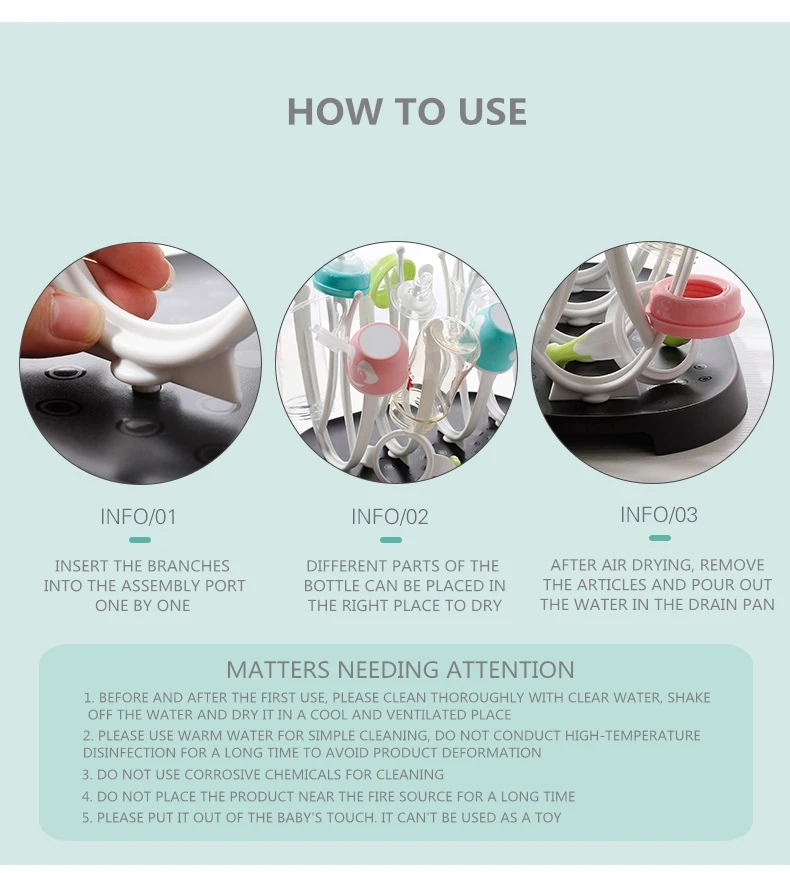 HOW TO USE

INFO/01

INSERT THE BRANCHES INTO THE ASSEMBLY PORT ONE BY ONE

INFO/02

DIFFERENT PARTS OF THE BOTTLE CAN BE PLACED IN THE RIGHT PLACE TO DRY

INFO/03

AFTER AIR DRYING, REMOVE THE ARTICLES AND POUR OUT THE WATER IN THE DRAIN PAN

MATTERS NEEDING ATTENTION

1. BEFORE AND AFTER THE FIRST USE, PLEASE CLEAN THOROUGHLY WITH CLEAR WATER, SHAKE OFF THE WATER AND DRY IT IN A COOL AND VENTILATED PLACE

2. PLEASE USE WARM WATER FOR SIMPLE CLEANING, DO NOT CONDUCT HIGH-TEMPERATURE DISINFECTION FOR A LONG TIME TO AVOID PRODUCT DEFORMATION

3. DO NOT USE CORROSIVE CHEMICALS FOR CLEANING

4. DO NOT PLACE THE PRODUCT NEAR THE FIRE SOURCE FOR A LONG TIME

5. PLEASE PUT IT OUT OF THE BABY'S TOUCH. IT CAN'T BE USED AS A TOY