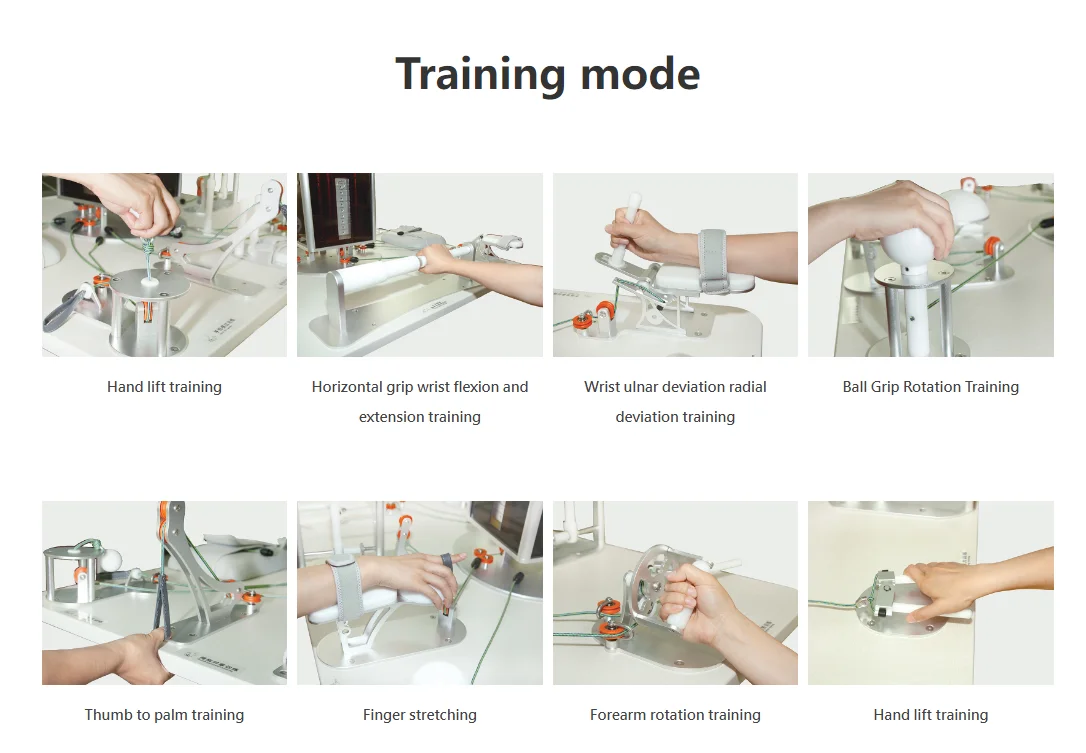 Training mode

Hand lift training

Horizontal grip wrist flexion and extension training

Wrist ulnar deviation radial deviation training

Ball Grip Rotation Training

Thumb to palm training

Finger stretching

Forearm rotation training

Hand lift training