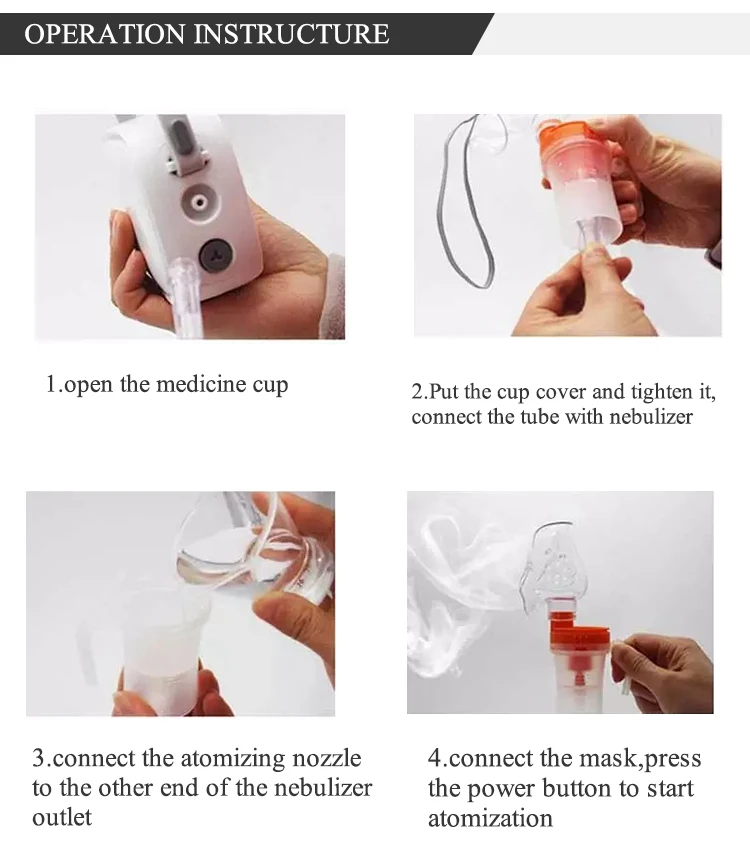 OPERATION INSTRUCTURE

1.open the medicine cup

2.Put the cup cover and tighten it, connect the tube with nebulizer

3.connect the atomizing nozzle to the other end of the nebulizer outlet

4.connect the mask,press the power button to start atomization