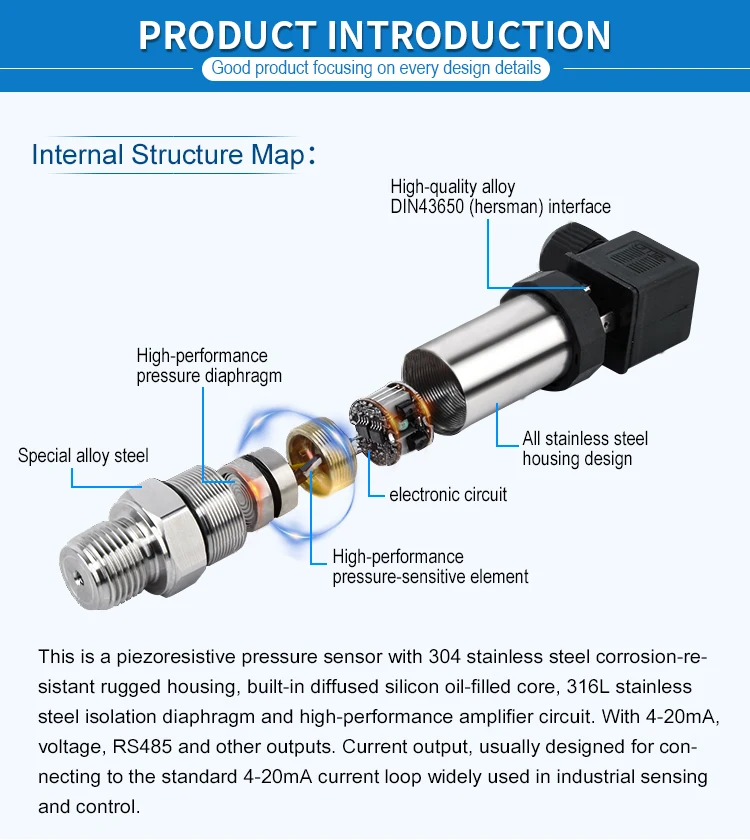 PRODUCT INTRODUCTION
Good product focusing on every design details

Internal Structure Map:

High-quality alloy
DIN43650 (hersman) interface

High-performance
pressure diaphragm

Special alloy steel

All stainless steel
housing design

electronic circuit

High-performance
pressure-sensitive element

This is a piezoresistive pressure sensor with 304 stainless steel corrosion-resistant rugged housing, built-in diffused silicon oil-filled core, 316L stainless steel isolation diaphragm and high-performance amplifier circuit. With 4-20mA, voltage, RS485 and other outputs. Current output, usually designed for connecting to the standard 4-20mA current loop widely used in industrial sensing and control.