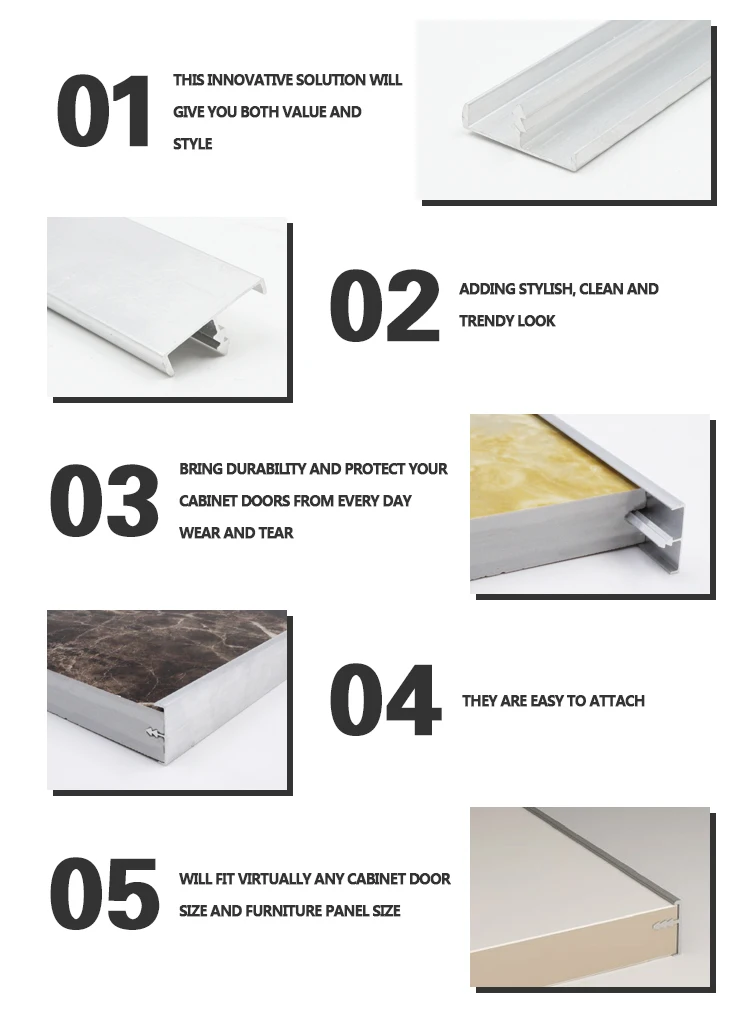 01

THIS INNOVATIVE SOLUTION WILL GIVE YOU BOTH VALUE AND STYLE

02

ADDING STYLISH, CLEAN AND TRENDY LOOK

03

BRING DURABILITY AND PROTECT YOUR CABINET DOORS FROM EVERY DAY WEAR AND TEAR

04

THEY ARE EASY TO ATTACH

05

WILL FIT VIRTUALLY ANY CABINET DOOR SIZE AND FURNITURE PANEL SIZE