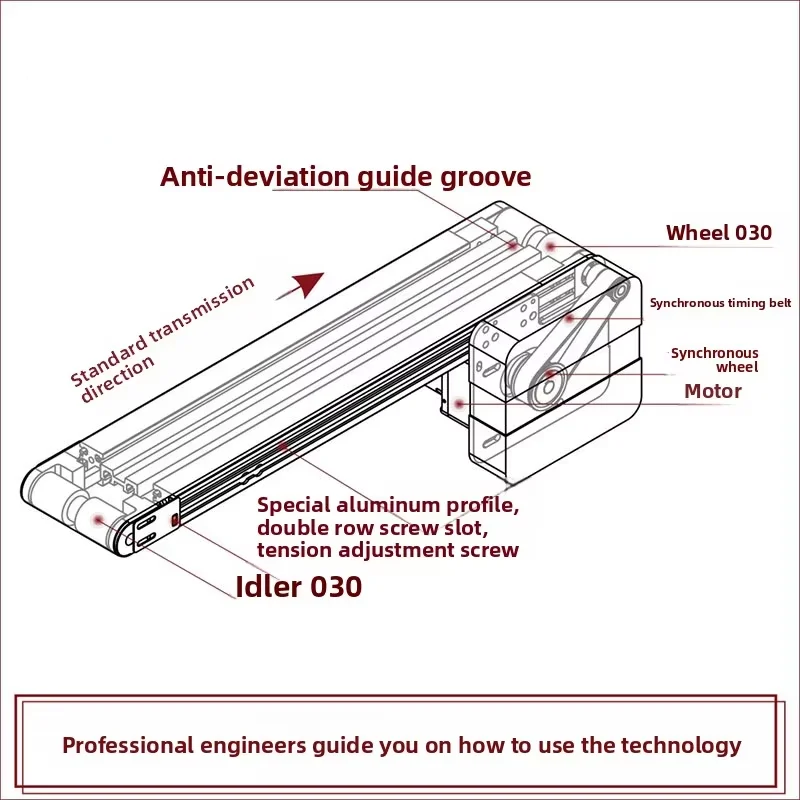 Anti-deviation guide groove

Wheel 030

Standard transmission direction

Synchronous timing belt

Synchronous wheel

Motor

Special aluminum profile, double row screw slot, tension adjustment screw

Idler 030

Professional engineers guide you on how to use the technology