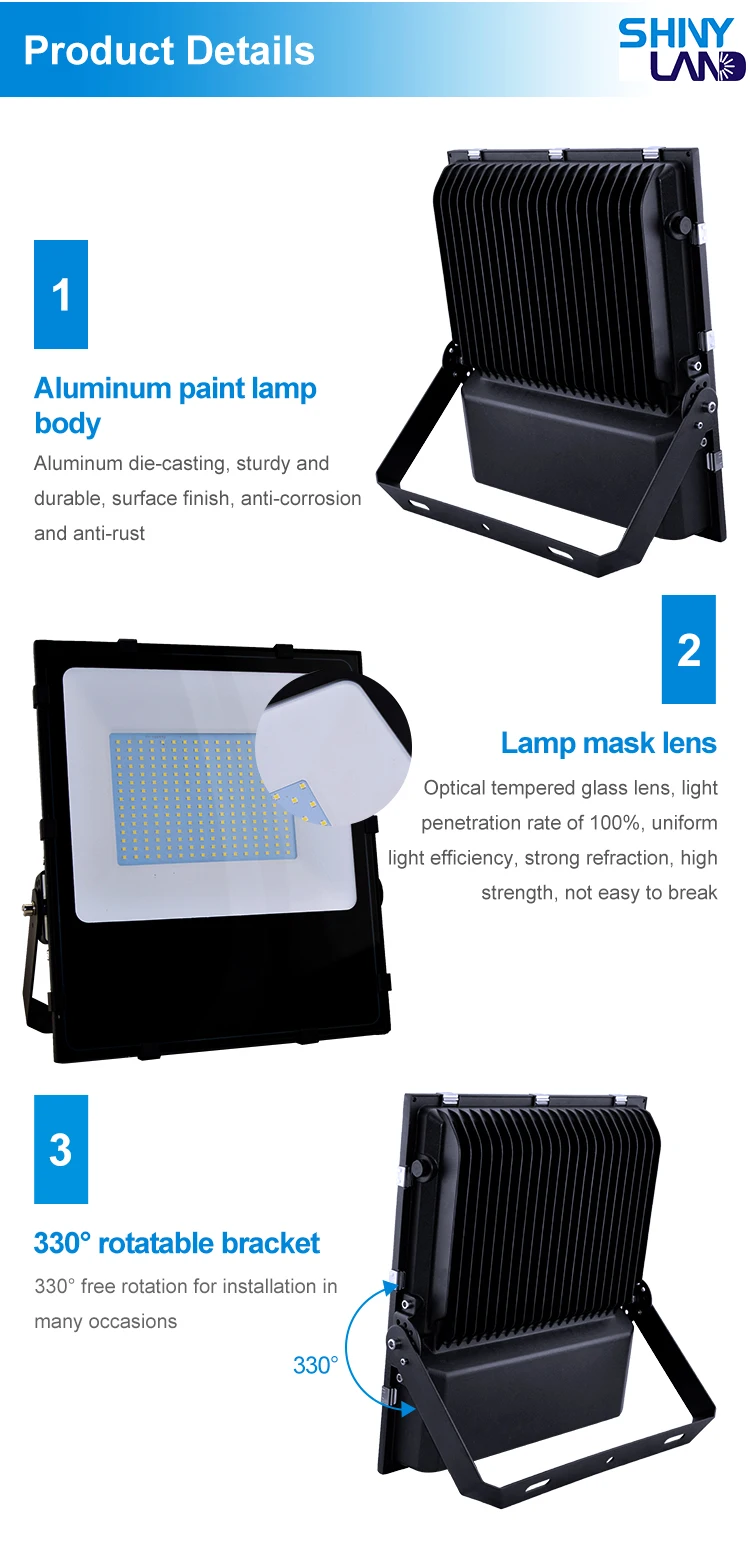 Product Details

SHINY LAND

1

Aluminum paint lamp body

Aluminum die-casting, sturdy and durable, surface finish, anti-corrosion and anti-rust

2

Lamp mask lens

Optical tempered glass lens, light penetration rate of 100%, uniform light efficiency, strong refraction, high strength, not easy to break

3

330° rotatable bracket

330° free rotation for installation in many occasions

330°