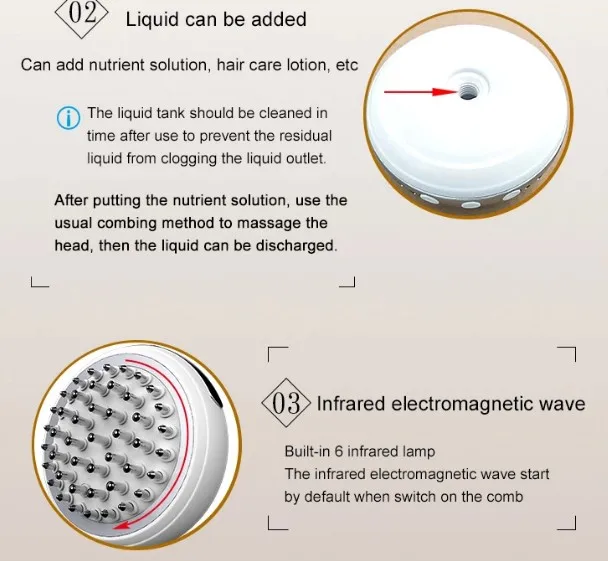 02 Liquid can be added

Can add nutrient solution, hair care lotion, etc

The liquid tank should be cleaned in time after use to prevent the residual liquid from clogging the liquid outlet.

After putting the nutrient solution, use the usual combing method to massage the head, then the liquid can be discharged.

03 Infrared electromagnetic wave

Built-in 6 infrared lamp
The infrared electromagnetic wave start by default when switch on the comb