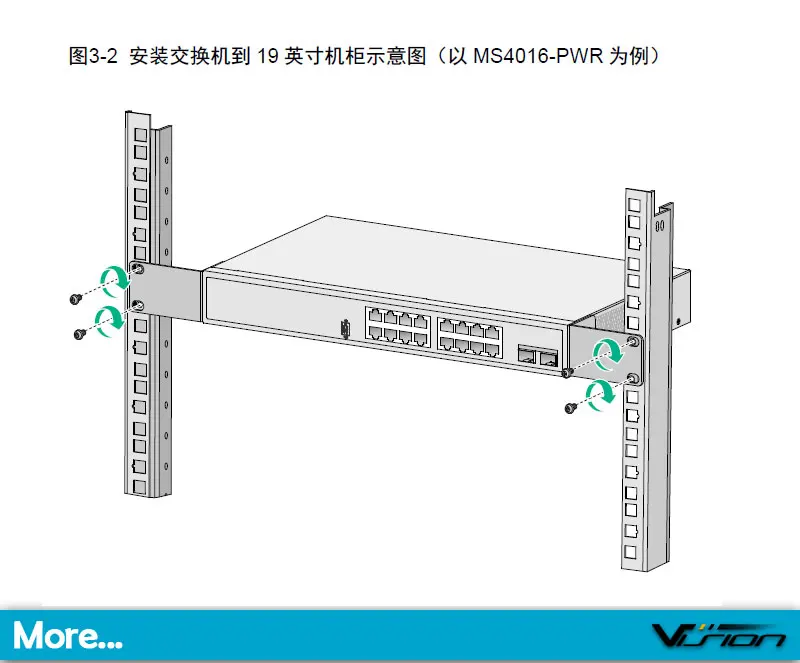 图3-2 安装交换机到 19 英寸机柜示意图（以 MS4016-PWR 为例）

More...

Vision