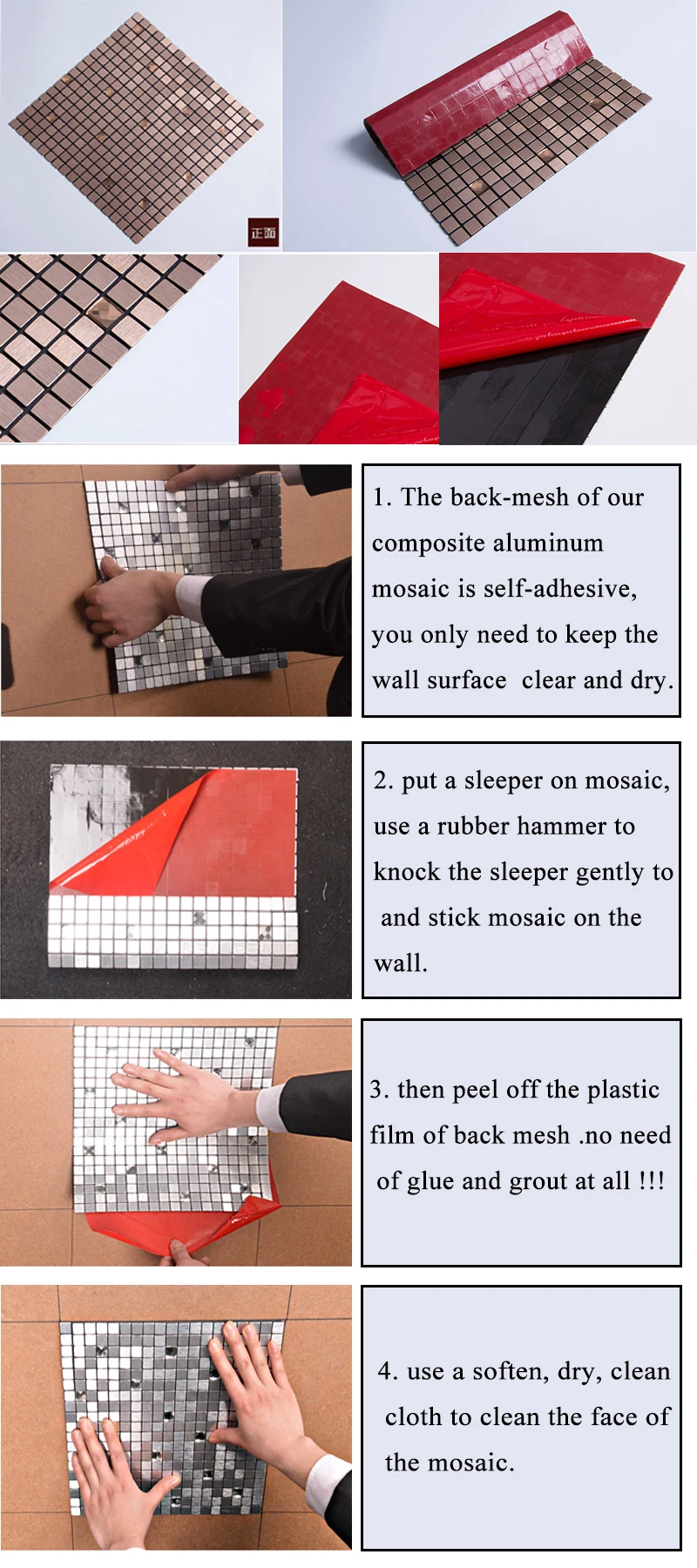 正面

1. The back-mesh of our composite aluminum mosaic is self-adhesive, you only need to keep the wall surface clear and dry.

2. put a sleeper on mosaic, use a rubber hammer to knock the sleeper gently to and stick mosaic on the wall.

3. then peel off the plastic film of back mesh .no need of glue and grout at all !!!

4. use a soften, dry, clean cloth to clean the face of the mosaic.