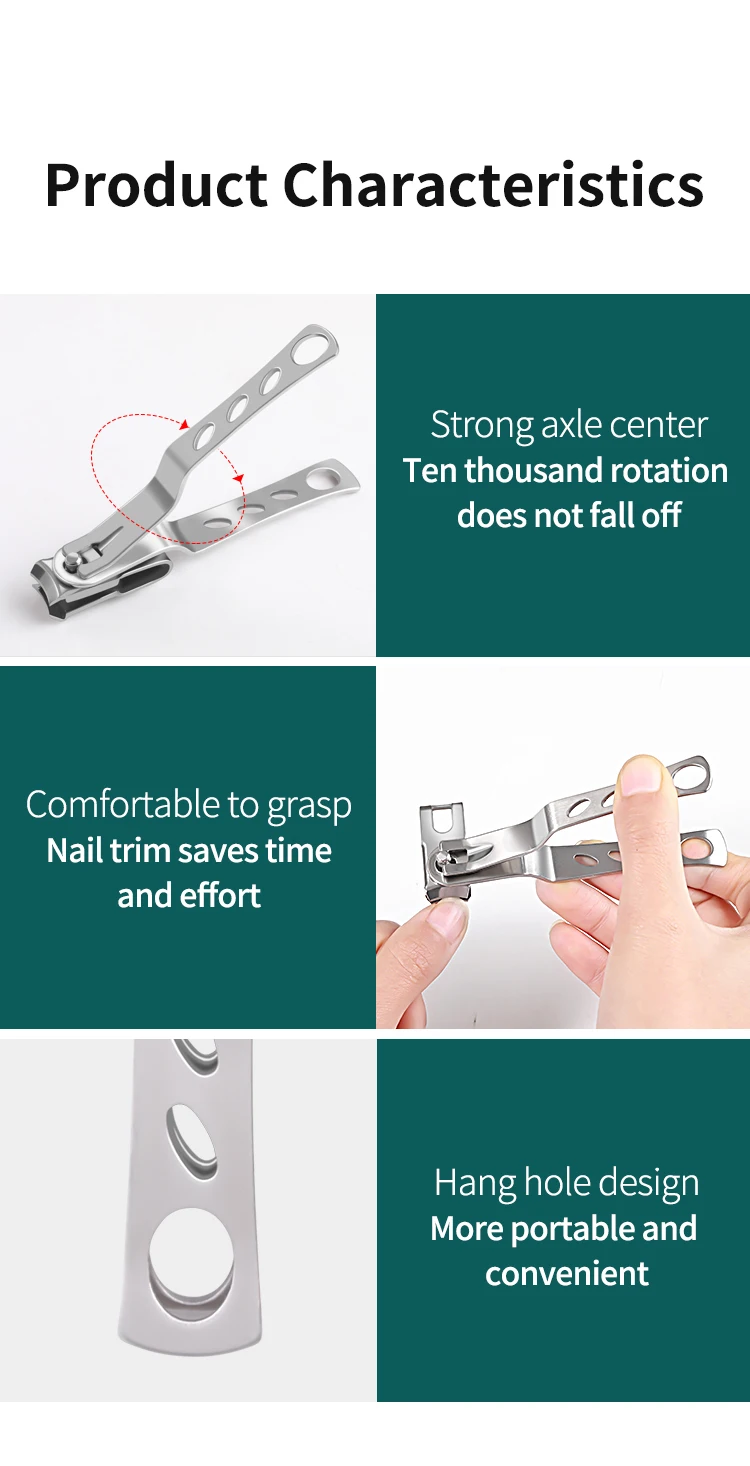 Product Characteristics

Strong axle center
Ten thousand rotation does not fall off

Comfortable to grasp
Nail trim saves time and effort

Hang hole design
More portable and convenient