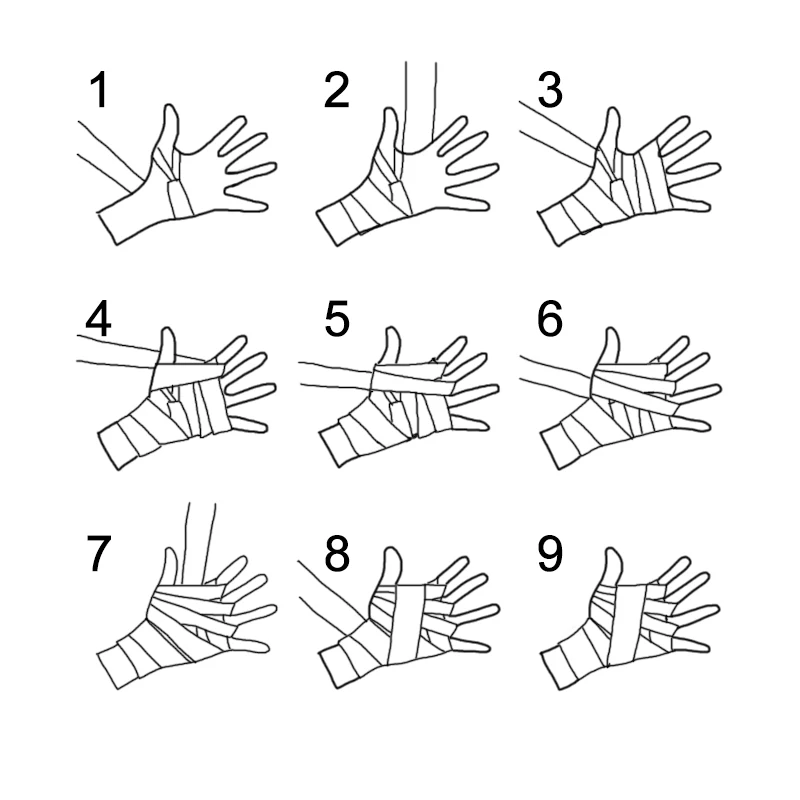 1
2
3
4
5
6
7
8
9