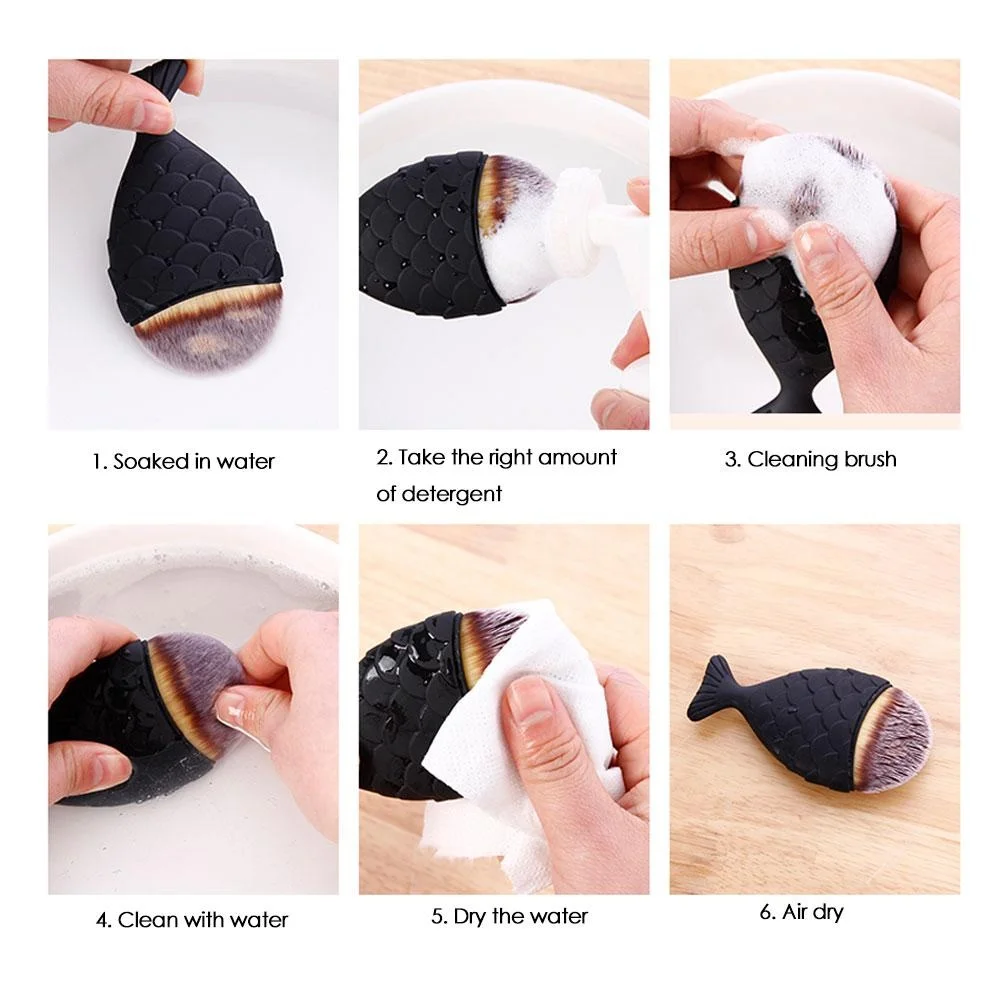 1. Soaked in water

2. Take the right amount of detergent

3. Cleaning brush

4. Clean with water

5. Dry the water

6. Air dry