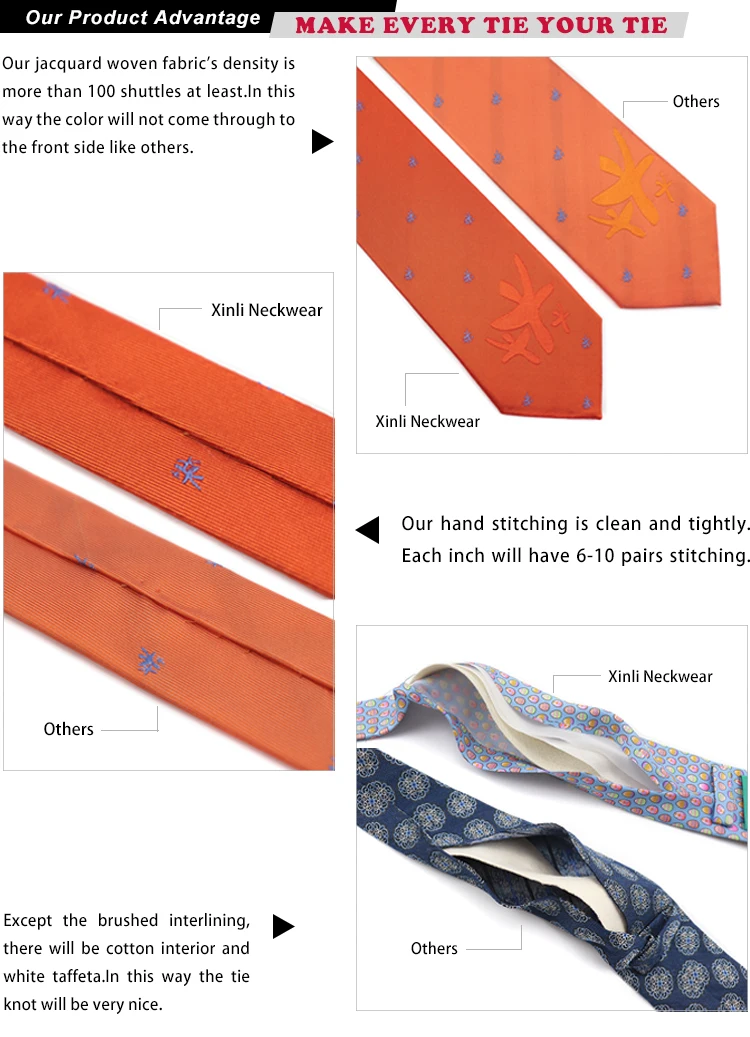 Our Product Advantage

MAKE EVERY TIE YOUR TIE

Our jacquard woven fabric's density is more than 100 shuttles at least.In this way the color will not come through to the front side like others.

Others

Xinli Neckwear

Xinli Neckwear

Others

Our hand stitching is clean and tightly. Each inch will have 6-10 pairs stitching.

Xinli Neckwear

Others

Except the brushed interlining, there will be cotton interior and white taffeta.In this way the tie knot will be very nice.