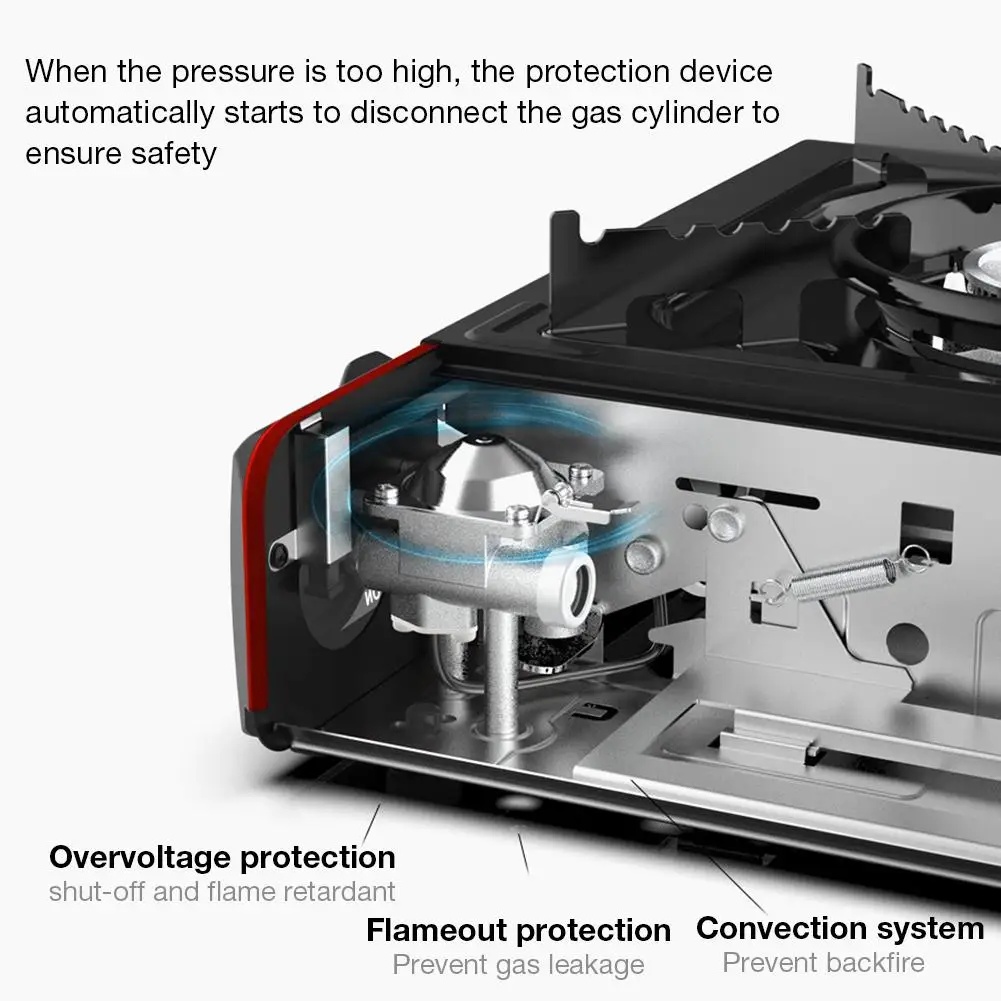 When the pressure is too high, the protection device automatically starts to disconnect the gas cylinder to ensure safety

Overvoltage protection
shut-off and flame retardant

Flameout protection
Prevent gas leakage

Convection system
Prevent backfire