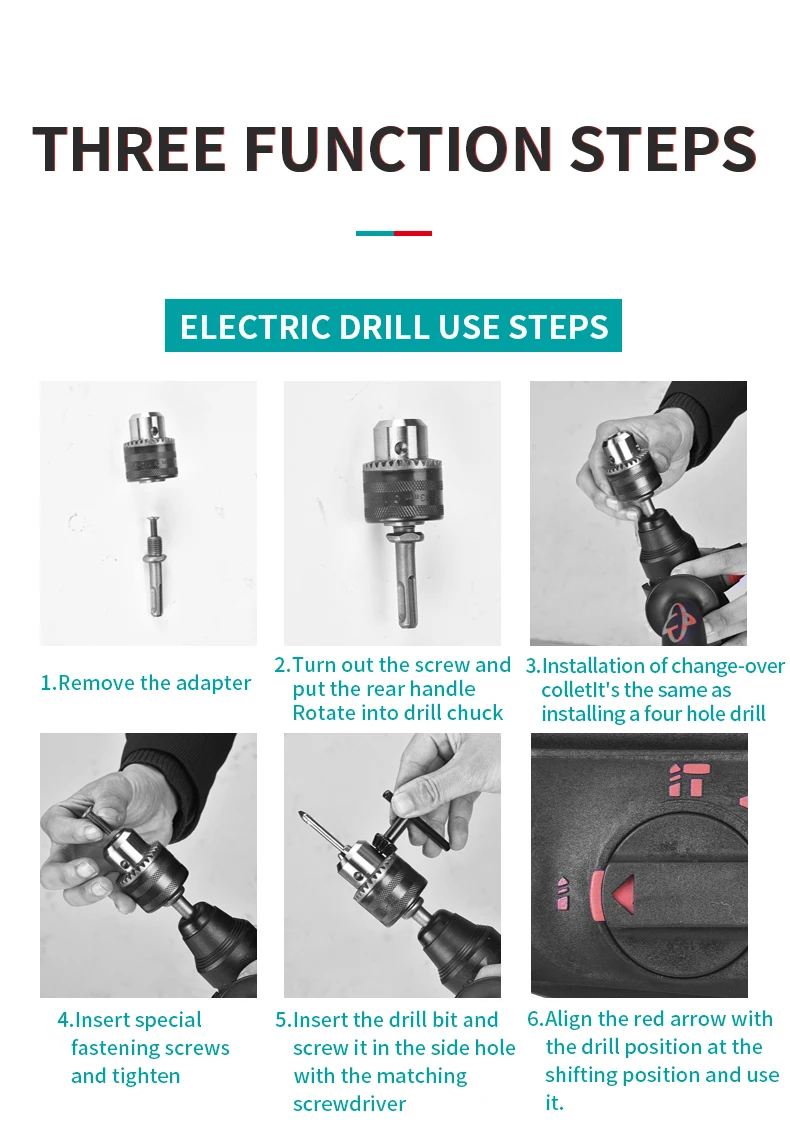 THREE FUNCTION STEPS

ELECTRIC DRILL USE STEPS

1.Remove the adapter

2.Turn out the screw and put the rear handle Rotate into drill chuck

3.Installation of change-over colletIt's the same as installing a four hole drill

4.Insert special fastening screws and tighten

5.Insert the drill bit and screw it in the side hole with the matching screwdriver

6.Align the red arrow with the drill position at the shifting position and use it.