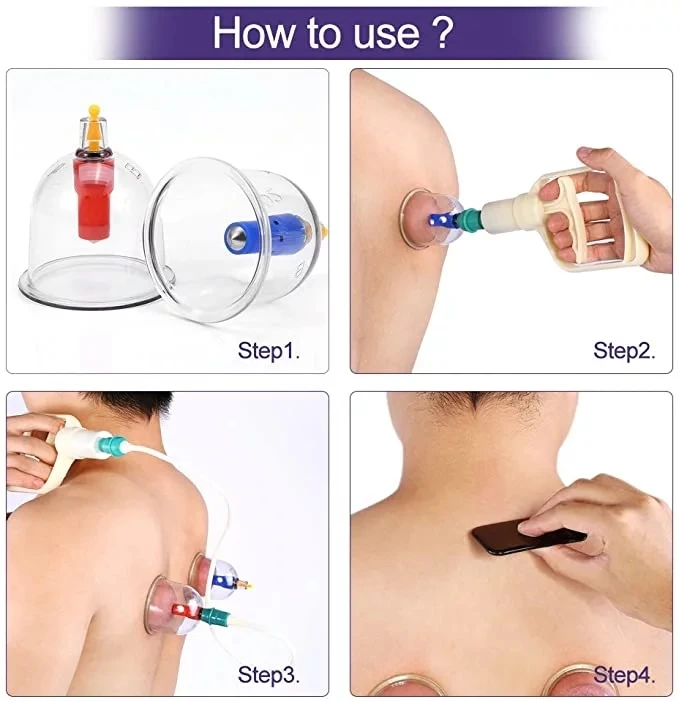 How to use ?

Step1.

Step2.

Step3.

Step4.