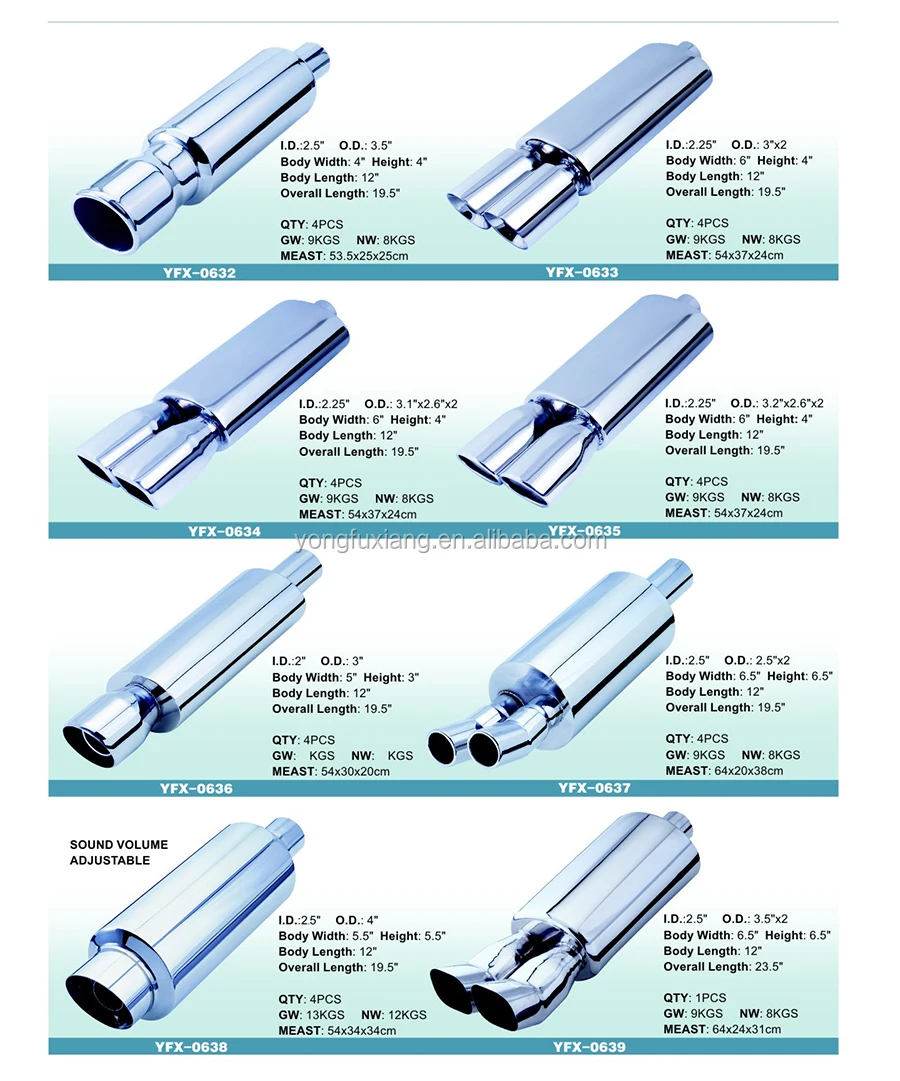 I.D.:2.5" O.D.: 3.5"
Body Width: 4" Height: 4"
Body Length: 12"
Overall Length: 19.5"

QTY: 4PCS
GW: 9KGS NW: 8KGS
MEAST: 53.5x25x25cm

YFX-0632

I.D.:2.25" O.D.: 3"x2
Body Width: 6" Height: 4"
Body Length: 12"
Overall Length: 19.5"

QTY: 4PCS
GW: 9KGS NW: 8KGS
MEAST: 54x37x24cm

YFX-0633

I.D.:2.25" O.D.: 3.1"x2.6"x2
Body Width: 6" Height: 4"
Body Length: 12"
Overall Length: 19.5"

QTY: 4PCS
GW: 9KGS NW: 8KGS
MEAST: 54x37x24cm

YFX-0634

I.D.:2.25" O.D.: 3.2"x2.6"x2
Body Width: 6" Height: 4"
Body Length: 12"
Overall Length: 19.5"

QTY: 4PCS
GW: 9KGS NW: 8KGS
MEAST: 54x37x24cm

YFX-0635

yongfuxiang.en.alibaba.com

I.D.:2" O.D.: 3"
Body Width: 5" Height: 3"
Body Length: 12"
Overall Length: 19.5"

QTY: 4PCS
GW: KGS NW: KGS
MEAST: 54x30x20cm

YFX-0636

I.D.:2.5" O.D.: 2.5"x2
Body Width: 6.5" Height: 6.5"
Body Length: 12"
Overall Length: 19.5"

QTY: 4PCS
GW: 9KGS NW: 8KGS
MEAST: 64x20x38cm

YFX-0637

SOUND VOLUME ADJUSTABLE

I.D.:2.5" O.D.: 4"
Body Width: 5.5" Height: 5.5"
Body Length: 12"
Overall Length: 19.5"

QTY: 4PCS
GW: 13KGS NW: 12KGS
MEAST: 54x34x34cm

YFX-0638

I.D.:2.5" O.D.: 3.5"x2
Body Width: 6.5" Height: 6.5"
Body Length: 12"
Overall Length: 23.5"

QTY: 1PCS
GW: 9KGS NW: 8KGS
MEAST: 64x24x31cm

YFX-0639