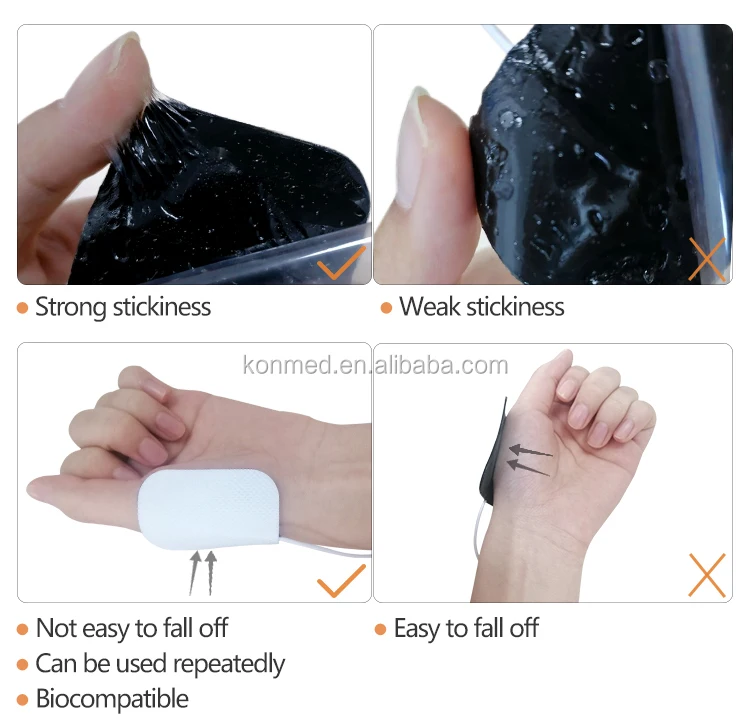 • Strong stickiness

• Weak stickiness

konmed.en.alibaba.com

• Not easy to fall off
• Can be used repeatedly
• Biocompatible

• Easy to fall off