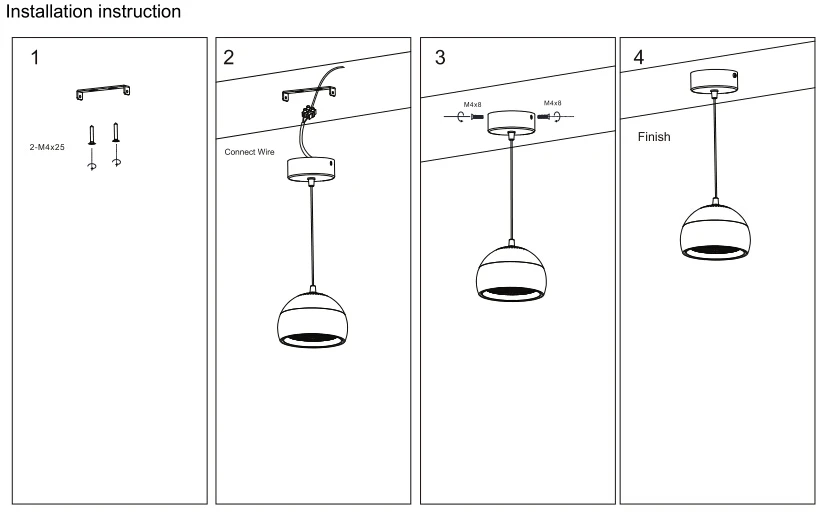 Installation instruction

1

2-M4x25

2

Connect Wire

3

M4x8

M4x8

4

Finish