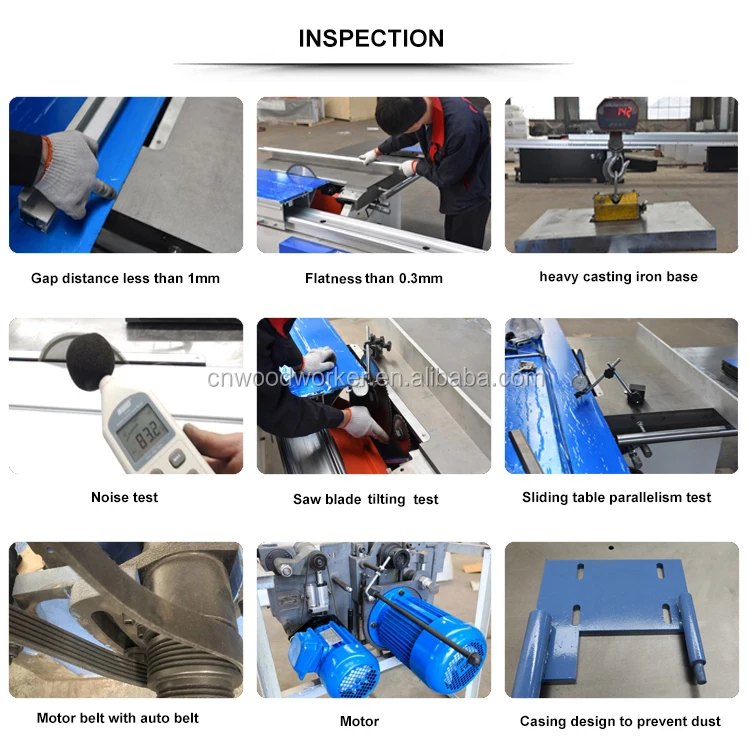 INSPECTION

142

Gap distance less than 1mm

Flatness than 0.3mm

heavy casting iron base

83.2

cnwoodworker.en.alibaba.com

Noise test

Saw blade tilting test

Sliding table parallelism test

Motor belt with auto belt

Motor

Casing design to prevent dust