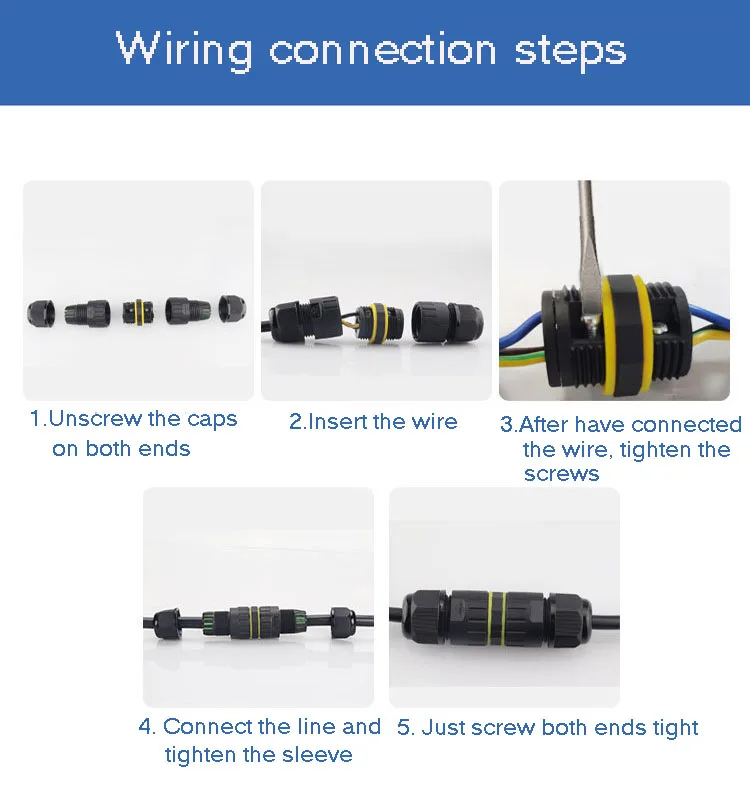 Wiring connection steps

1.Unscrew the caps on both ends

2.Insert the wire

3.After have connected the wire, tighten the screws

4. Connect the line and tighten the sleeve

5. Just screw both ends tight