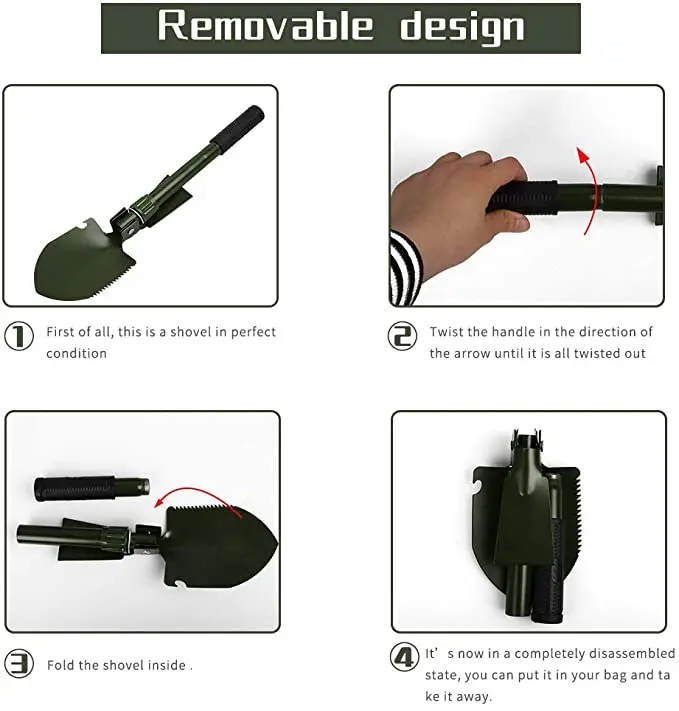 Removable design

1 First of all, this is a shovel in perfect condition

2 Twist the handle in the direction of the arrow until it is all twisted out

3 Fold the shovel inside .

4 It' s now in a completely disassembled state, you can put it in your bag and ta ke it away.