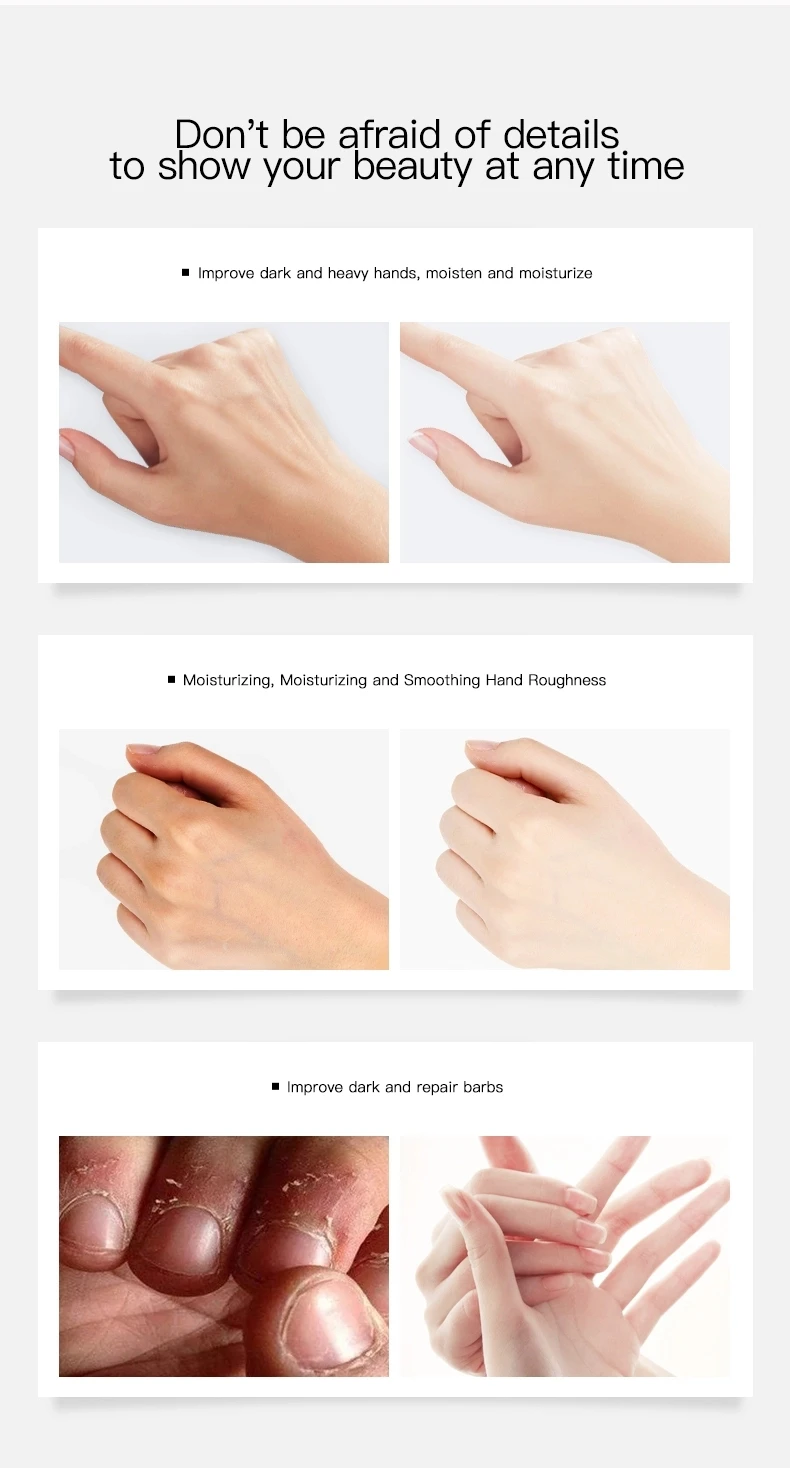 Don't be afraid of details to show your beauty at any time

■ Improve dark and heavy hands, moisten and moisturize

■ Moisturizing, Moisturizing and Smoothing Hand Roughness

■ Improve dark and repair barbs