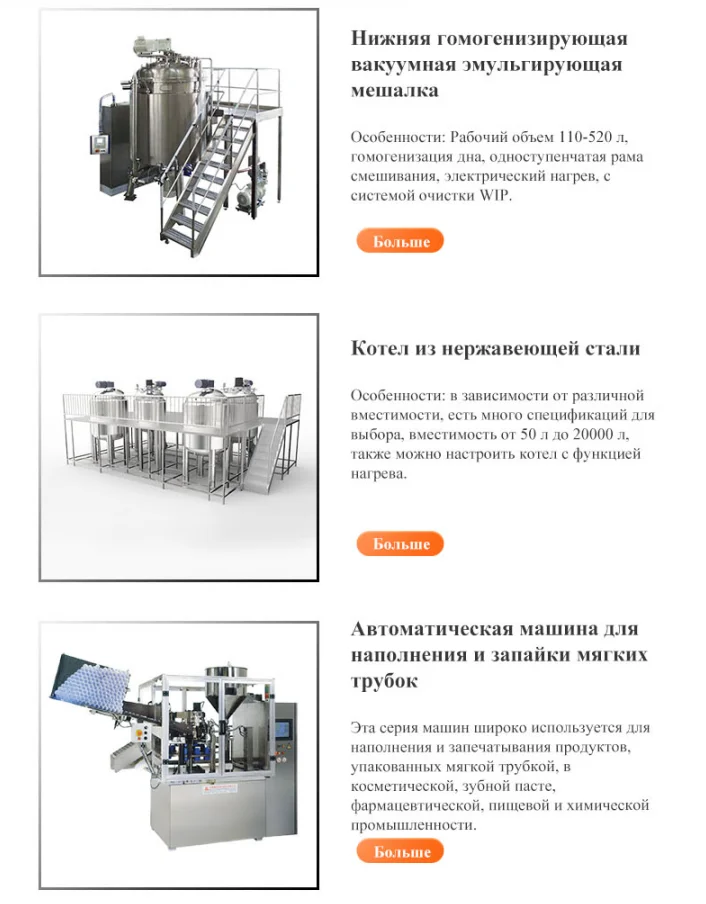 Нижняя гомогенизирующая вакуумная эмульгирующая мешалка

Особенности: Рабочий объем 110-520 л, гомогенизация дна, одноступенчатая рама смешивания, электрический нагрев, с системой очистки WIP.

Больше

Котел из нержавеющей стали

Особенности: в зависимости от различной вместимости, есть много спецификаций для выбора, вместимость от 50 л до 20000 л, также можно настроить котел с функцией нагрева.

Больше

Автоматическая машина для наполнения и запайки мягких трубок

Эта серия машин широко используется для наполнения и запечатывания продуктов, упакованных мягкой трубкой, в косметической, зубной пасте, фармацевтической, пищевой и химической промышленности.

Больше