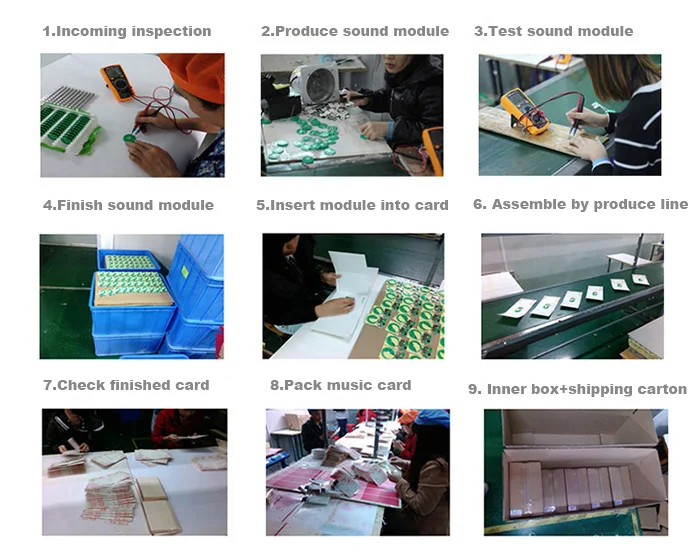 1.Incoming inspection

2.Produce sound module

3.Test sound module

4.Finish sound module

5.Insert module into card

6. Assemble by produce line

7.Check finished card

8.Pack music card

9. Inner box+shipping carton