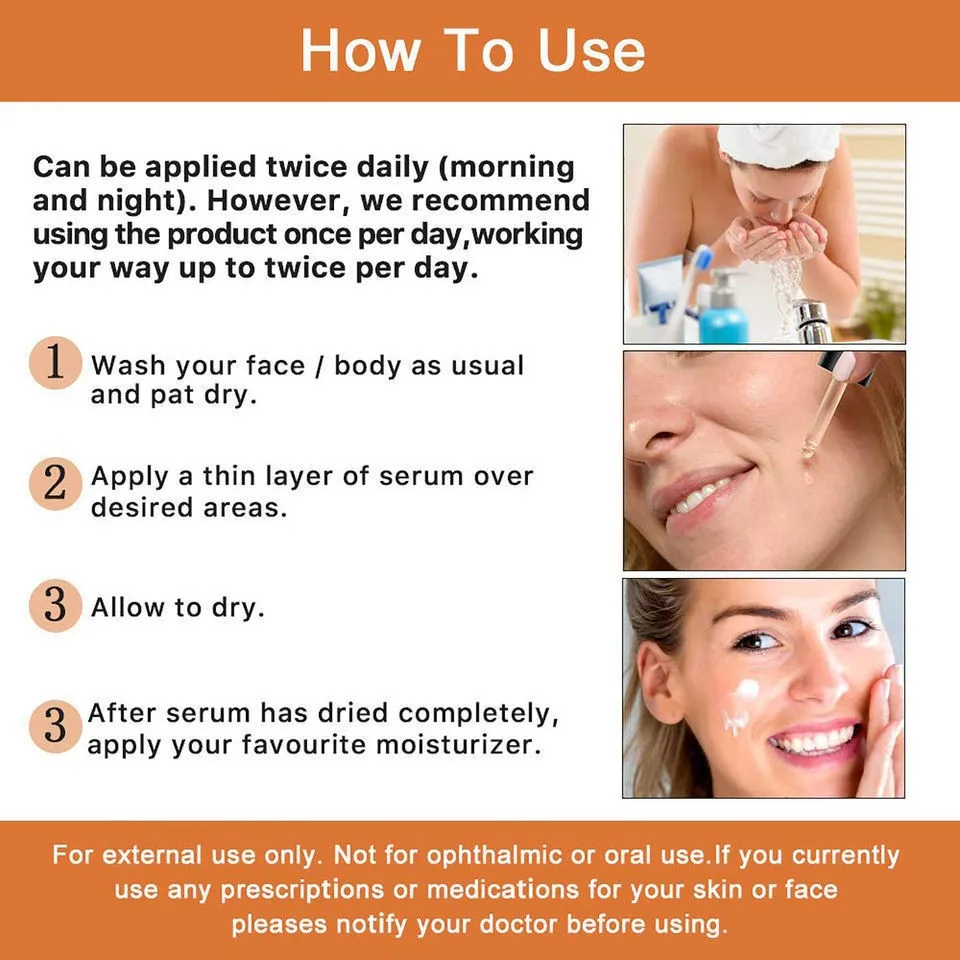 How To Use

Can be applied twice daily (morning and night). However, we recommend using the product once per day,working your way up to twice per day.

1 Wash your face / body as usual and pat dry.

2 Apply a thin layer of serum over desired areas.

3 Allow to dry.

3 After serum has dried completely, apply your favourite moisturizer.

For external use only. Not for ophthalmic or oral use.If you currently use any prescriptions or medications for your skin or face pleases notify your doctor before using.