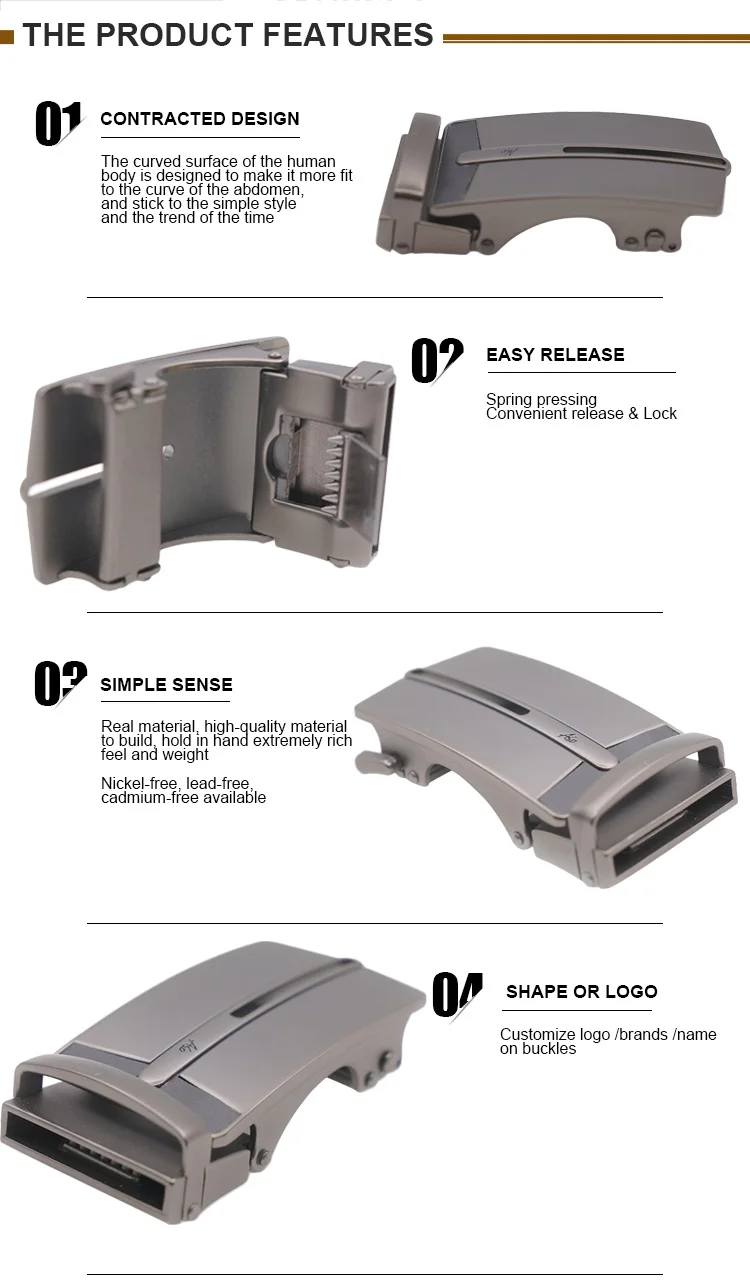 THE PRODUCT FEATURES

01 CONTRACTED DESIGN

The curved surface of the human body is designed to make it more fit to the curve of the abdomen, and stick to the simple style and the trend of the time

02 EASY RELEASE

Spring pressing
Convenient release & Lock

03 SIMPLE SENSE

Real material, high-quality material to build, hold in hand extremely rich feel and weight

Nickel-free, lead-free, cadmium-free available

04 SHAPE OR LOGO

Customize logo /brands /name on buckles