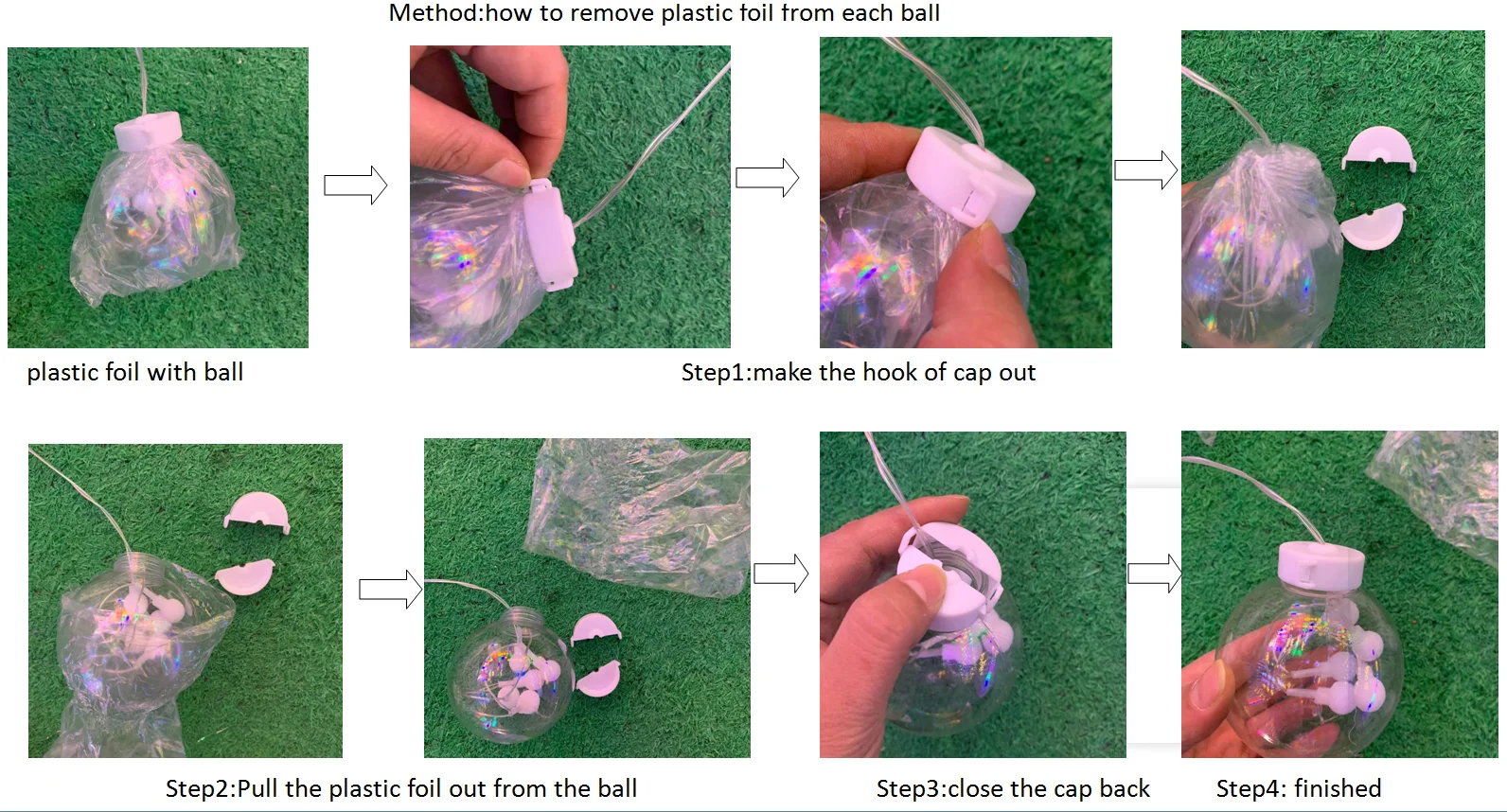 Method:how to remove plastic foil from each ball

plastic foil with ball

Step1:make the hook of cap out

Step2:Pull the plastic foil out from the ball

Step3:close the cap back

Step4: finished