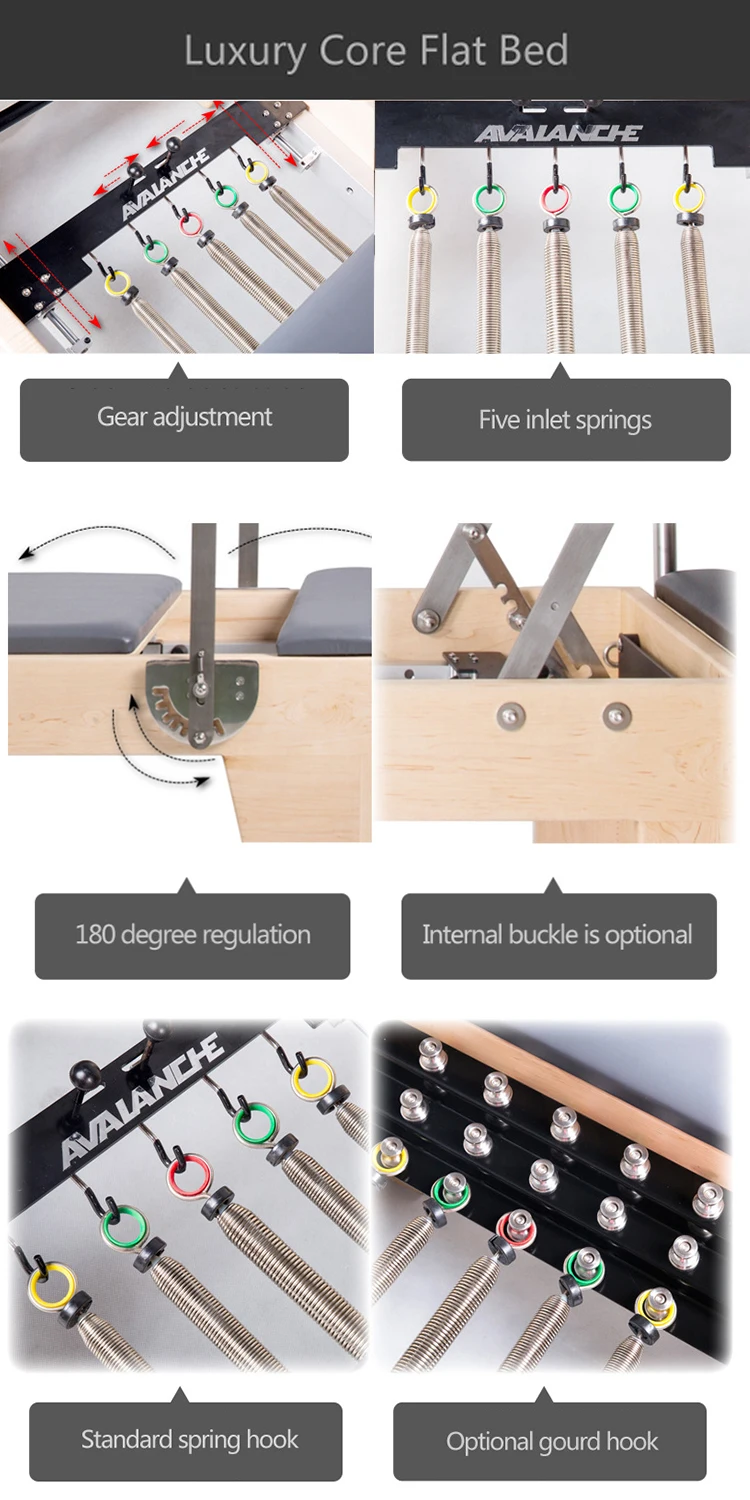 Luxury Core Flat Bed

AVALANCHE

AVALANCHE

Gear adjustment

Five inlet springs

180 degree regulation

Internal buckle is optional

AVALANCHE

Standard spring hook

Optional gourd hook