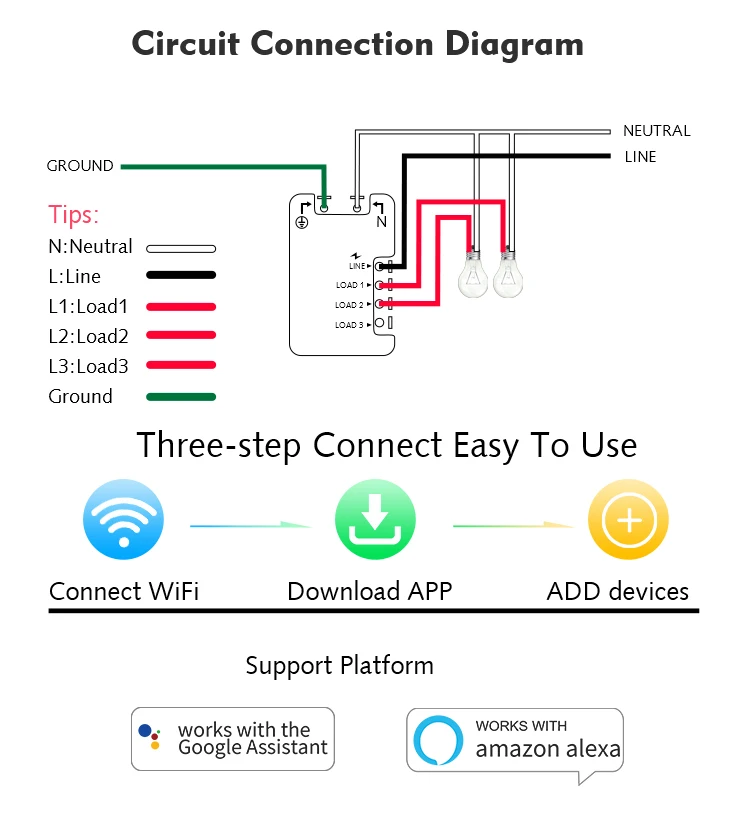 Circuit Connection Diagram

NEUTRAL
LINE
GROUND

Tips:
N:Neutral
L:Line
L1:Load1
L2:Load2
L3:Load3
Ground

N
LINE
LOAD 1
LOAD 2
LOAD 3

Three-step Connect Easy To Use

Connect WiFi
Download APP
ADD devices

Support Platform

works with the Google Assistant

WORKS WITH amazon alexa