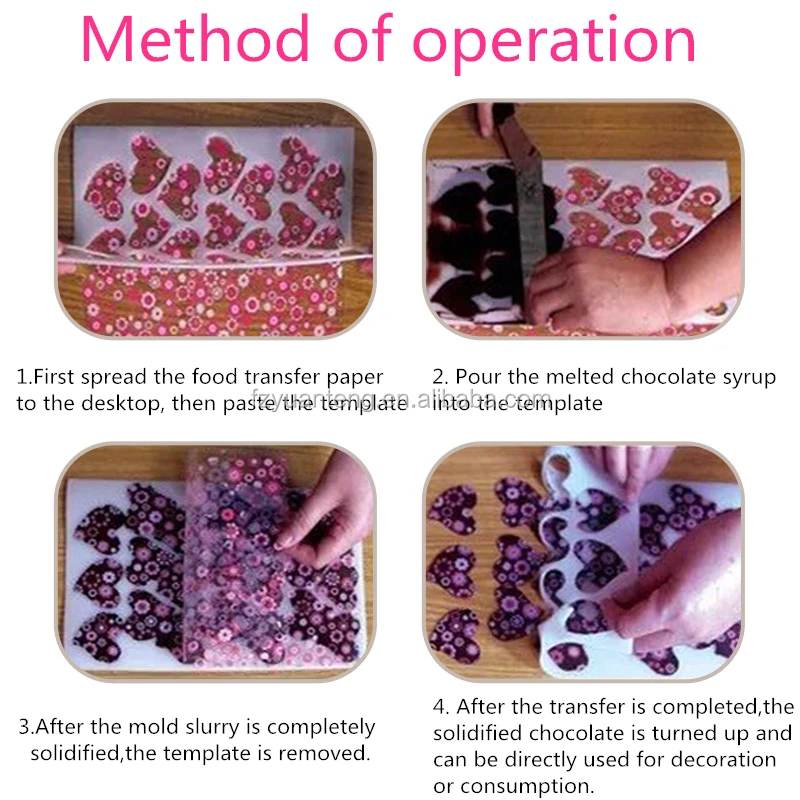 Method of operation

1.First spread the food transfer paper to the desktop, then paste the template

2. Pour the melted chocolate syrup into the template

fzyuanteng.en.alibaba.com

3.After the mold slurry is completely solidified,the template is removed.

4. After the transfer is completed,the solidified chocolate is turned up and can be directly used for decoration or consumption.